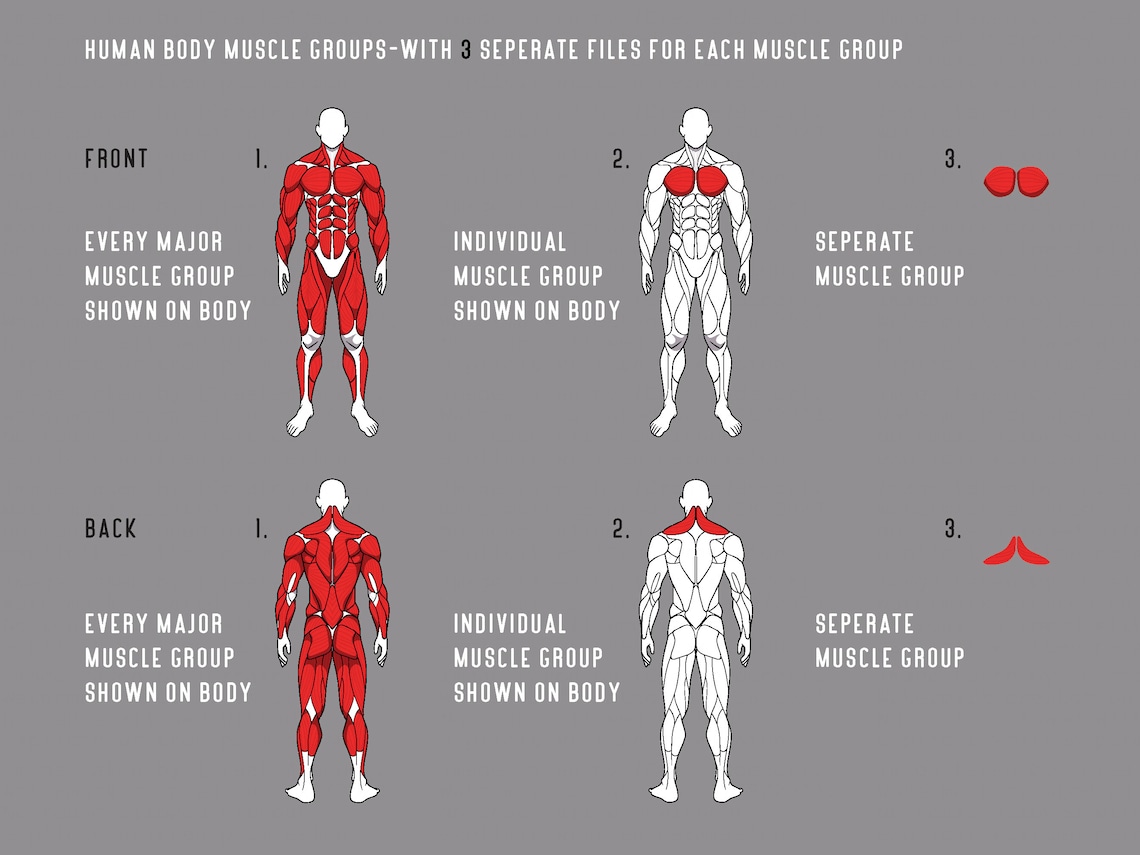 HUMAN BODY MUSCLE GROUPS-WITH 3 SEPERATE FILES FOR EACH MUSCLE GROUP

FRONT

1.

EVERY MAJOR MUSCLE GROUP SHOWN ON BODY

2.

INDIVIDUAL MUSCLE GROUP SHOWN ON BODY

3.

SEPERATE MUSCLE GROUP

BACK

1.

EVERY MAJOR MUSCLE GROUP SHOWN ON BODY

2.

INDIVIDUAL MUSCLE GROUP SHOWN ON BODY

3.

SEPERATE MUSCLE GROUP