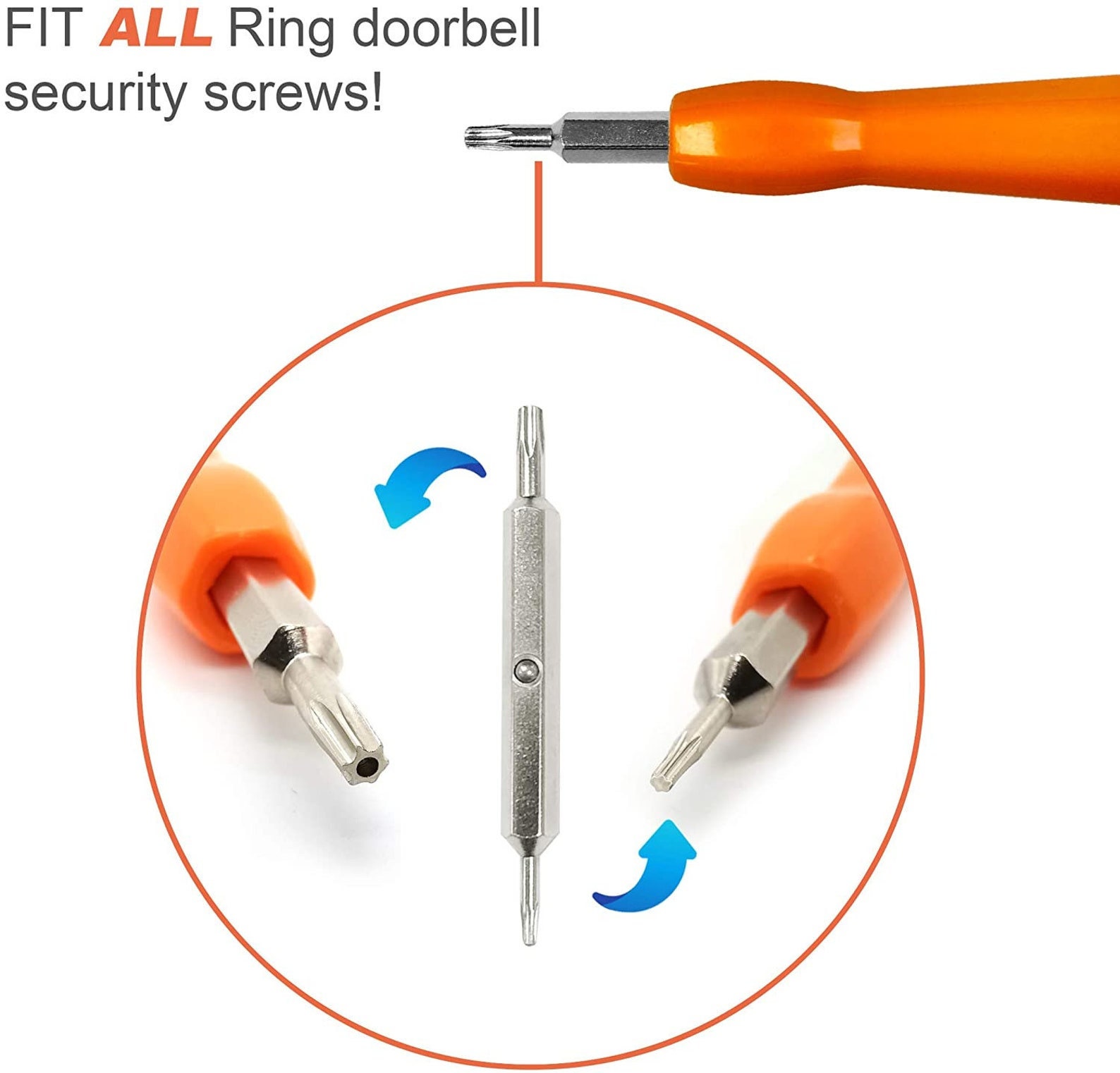 FIT ALL Ring doorbell security screws!