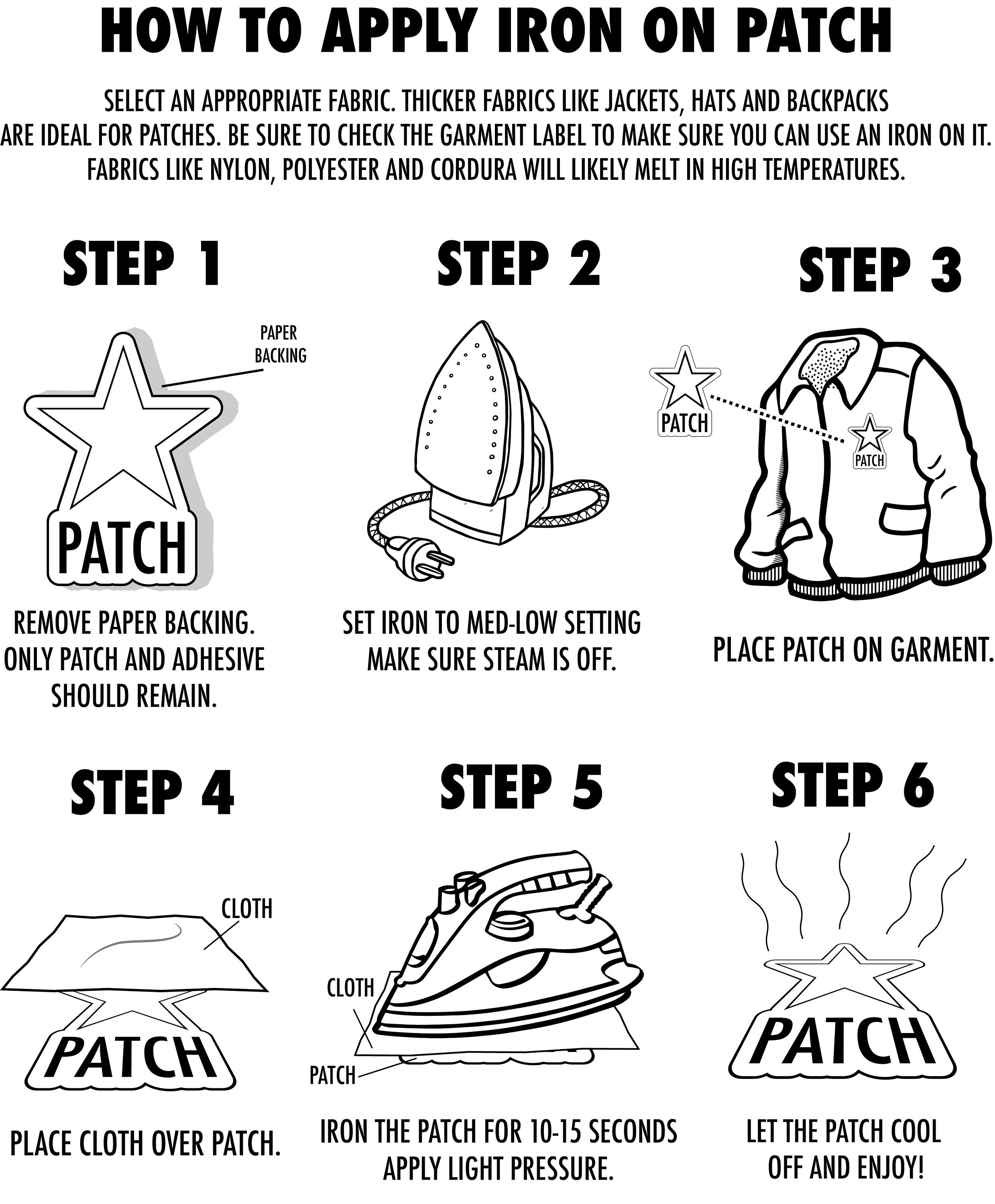 HOW TO APPLY IRON ON PATCH

SELECT AN APPROPRIATE FABRIC. THICKER FABRICS LIKE JACKETS, HATS AND BACKPACKS ARE IDEAL FOR PATCHES. BE SURE TO CHECK THE GARMENT LABEL TO MAKE SURE YOU CAN USE AN IRON ON IT. FABRICS LIKE NYLON, POLYESTER AND CORDURA WILL LIKELY MELT IN HIGH TEMPERATURES.

STEP 1

PAPER BACKING

PATCH

REMOVE PAPER BACKING. ONLY PATCH AND ADHESIVE SHOULD REMAIN.

STEP 2

SET IRON TO MED-LOW SETTING MAKE SURE STEAM IS OFF.

STEP 3

PATCH

PATCH

PLACE PATCH ON GARMENT.

STEP 4

CLOTH

PATCH

PLACE CLOTH OVER PATCH.

STEP 5

CLOTH

PATCH

IRON THE PATCH FOR 10-15 SECONDS APPLY LIGHT PRESSURE.

STEP 6

PATCH

LET THE PATCH COOL OFF AND ENJOY!