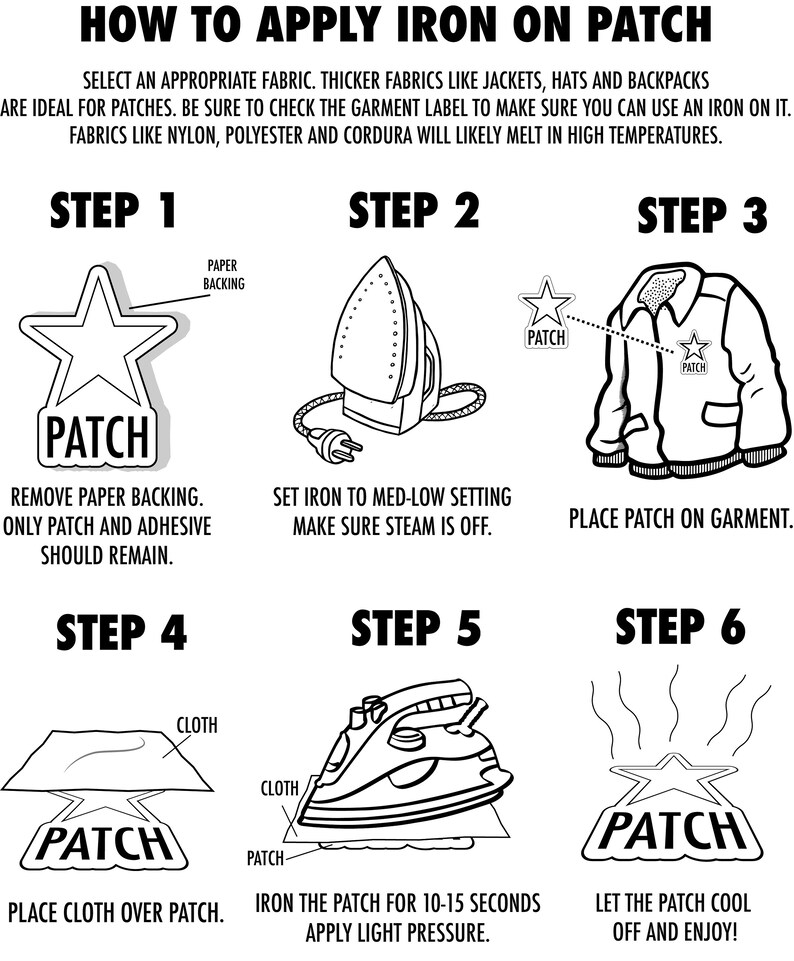 HOW TO APPLY IRON ON PATCH

SELECT AN APPROPRIATE FABRIC. THICKER FABRICS LIKE JACKETS, HATS AND BACKPACKS ARE IDEAL FOR PATCHES. BE SURE TO CHECK THE GARMENT LABEL TO MAKE SURE YOU CAN USE AN IRON ON IT. FABRICS LIKE NYLON, POLYESTER AND CORDURA WILL LIKELY MELT IN HIGH TEMPERATURES.

STEP 1

PAPER BACKING

PATCH

REMOVE PAPER BACKING. ONLY PATCH AND ADHESIVE SHOULD REMAIN.

STEP 2

SET IRON TO MED-LOW SETTING MAKE SURE STEAM IS OFF.

STEP 3

PATCH

PATCH

PLACE PATCH ON GARMENT.

STEP 4

CLOTH

PATCH

PLACE CLOTH OVER PATCH.

STEP 5

CLOTH

PATCH

IRON THE PATCH FOR 10-15 SECONDS APPLY LIGHT PRESSURE.

STEP 6

PATCH

LET THE PATCH COOL OFF AND ENJOY!