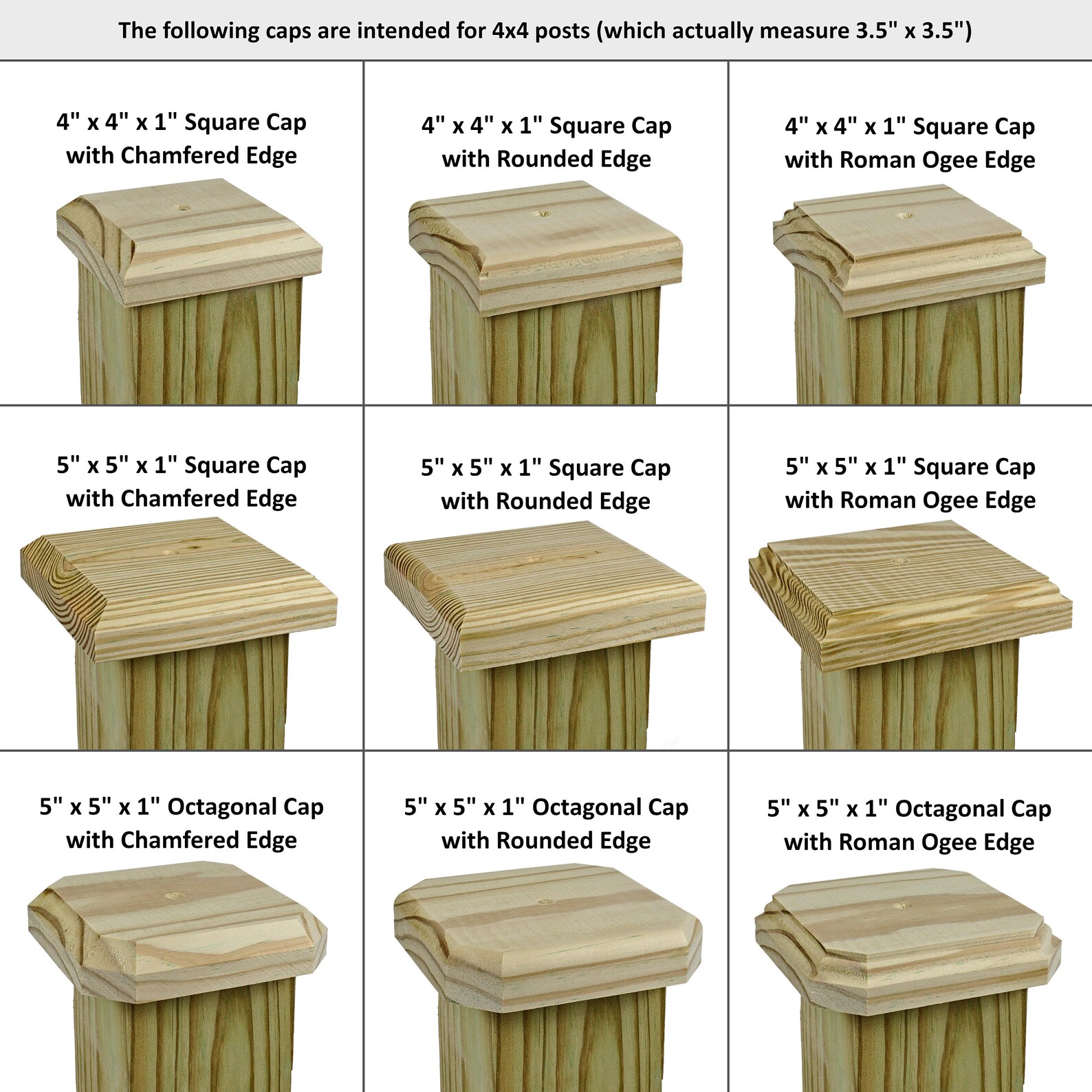 The following caps are intended for 4x4 posts (which actually measure 3.5" x 3.5")

4" x 4" x 1" Square Cap with Chamfered Edge

4" x 4" x 1" Square Cap with Rounded Edge

4" x 4" x 1" Square Cap with Roman Ogee Edge

5" x 5" x 1" Square Cap with Chamfered Edge

5" x 5" x 1" Square Cap with Rounded Edge

5" x 5" x 1" Square Cap with Roman Ogee Edge

5" x 5" x 1" Octagonal Cap with Chamfered Edge

5" x 5" x 1" Octagonal Cap with Rounded Edge

5" x 5" x 1" Octagonal Cap with Roman Ogee Edge