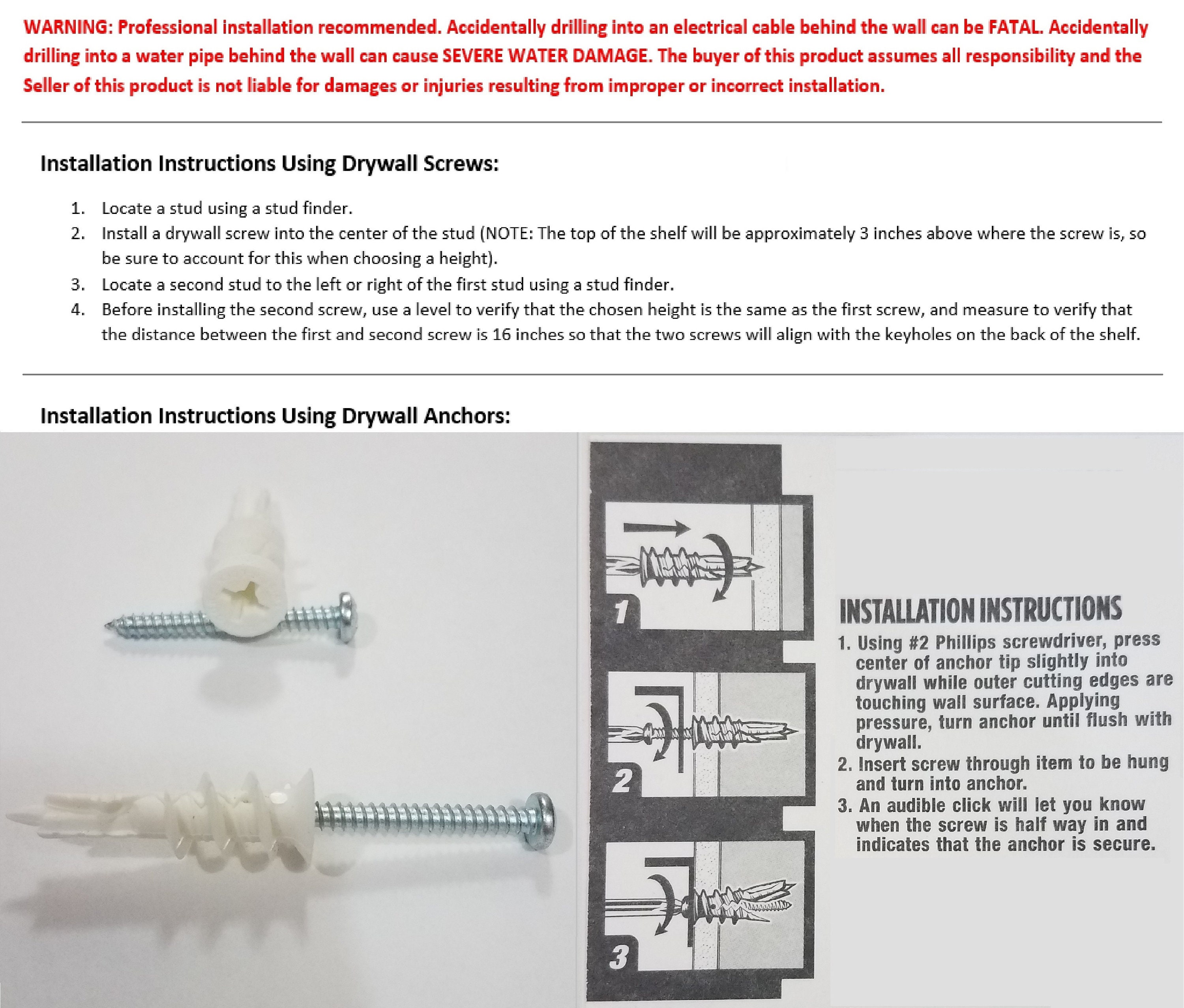 WARNING: Professional installation recommended. Accidentally drilling into an electrical cable behind the wall can be FATAL. Accidentally drilling into a water pipe behind the wall can cause SEVERE WATER DAMAGE. The buyer of this product assumes all responsibility and the Seller of this product is not liable for damages or injuries resulting from improper or incorrect installation.

Installation Instructions Using Drywall Screws:

1. Locate a stud using a stud finder.
2. Install a drywall screw into the center of the stud (NOTE: The top of the shelf will be approximately 3 inches above where the screw is, so be sure to account for this when choosing a height).
3. Locate a second stud to the left or right of the first stud using a stud finder.
4. Before installing the second screw, use a level to verify that the chosen height is the same as the first screw, and measure to verify that the distance between the first and second screw is 16 inches so that the two screws will align with the keyholes on the back of the shelf.

Installation Instructions Using Drywall Anchors:

1

2

3

INSTALLATION INSTRUCTIONS
1. Using #2 Phillips screwdriver, press center of anchor tip slightly into drywall while outer cutting edges are touching wall surface. Applying pressure, turn anchor until flush with drywall.
2. Insert screw through item to be hung and turn into anchor.
3. An audible click will let you know when the screw is half way in and indicates that the anchor is secure.