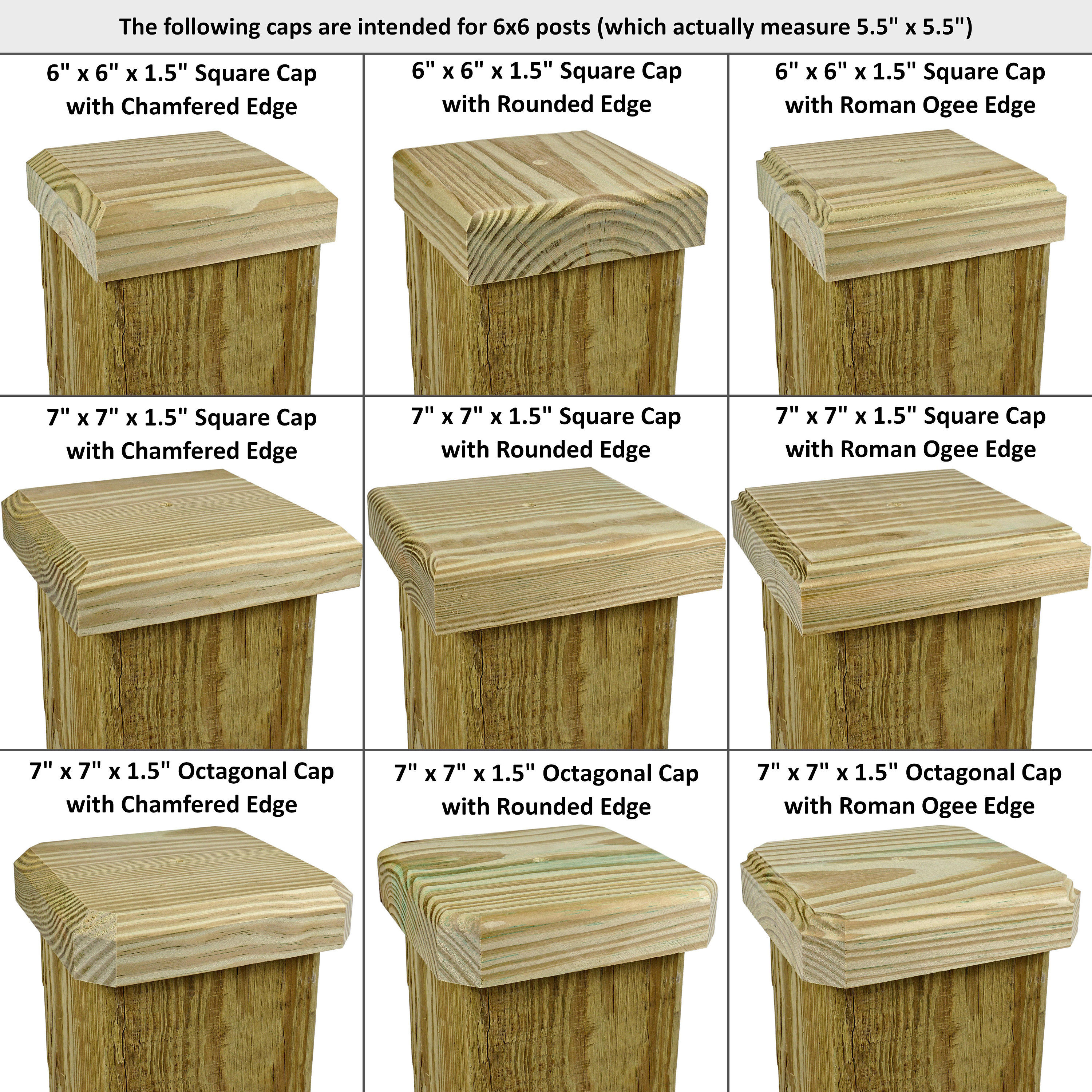 The following caps are intended for 6x6 posts (which actually measure 5.5" x 5.5")

6" x 6" x 1.5" Square Cap with Chamfered Edge

6" x 6" x 1.5" Square Cap with Rounded Edge

6" x 6" x 1.5" Square Cap with Roman Ogee Edge

7" x 7" x 1.5" Square Cap with Chamfered Edge

7" x 7" x 1.5" Square Cap with Rounded Edge

7" x 7" x 1.5" Square Cap with Roman Ogee Edge

7" x 7" x 1.5" Octagonal Cap with Chamfered Edge

7" x 7" x 1.5" Octagonal Cap with Rounded Edge

7" x 7" x 1.5" Octagonal Cap with Roman Ogee Edge