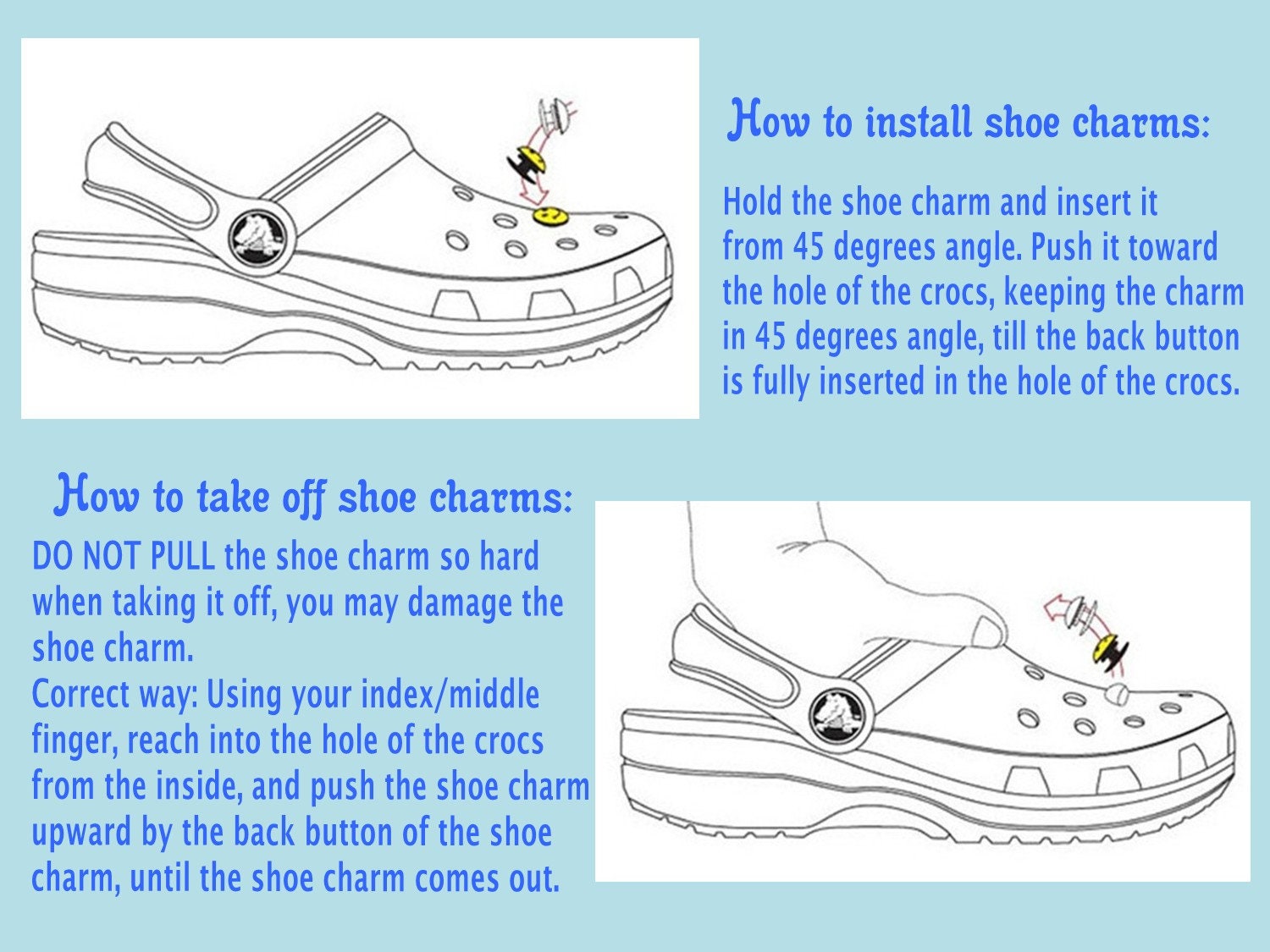 How to install shoe charms:

Hold the shoe charm and insert it from 45 degrees angle. Push it toward the hole of the crocs, keeping the charm in 45 degrees angle, till the back button is fully inserted in the hole of the crocs.

How to take off shoe charms:

DO NOT PULL the shoe charm so hard when taking it off, you may damage the shoe charm.
Correct way: Using your index/middle finger, reach into the hole of the crocs from the inside, and push the shoe charm upward by the back button of the shoe charm, until the shoe charm comes out.