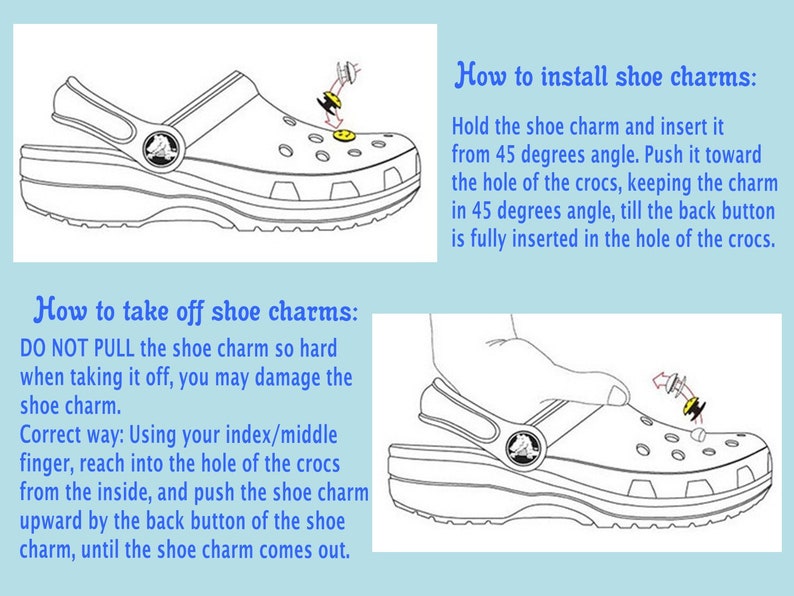 How to install shoe charms:

Hold the shoe charm and insert it from 45 degrees angle. Push it toward the hole of the crocs, keeping the charm in 45 degrees angle, till the back button is fully inserted in the hole of the crocs.

How to take off shoe charms:

DO NOT PULL the shoe charm so hard when taking it off, you may damage the shoe charm.
Correct way: Using your index/middle finger, reach into the hole of the crocs from the inside, and push the shoe charm upward by the back button of the shoe charm, until the shoe charm comes out.