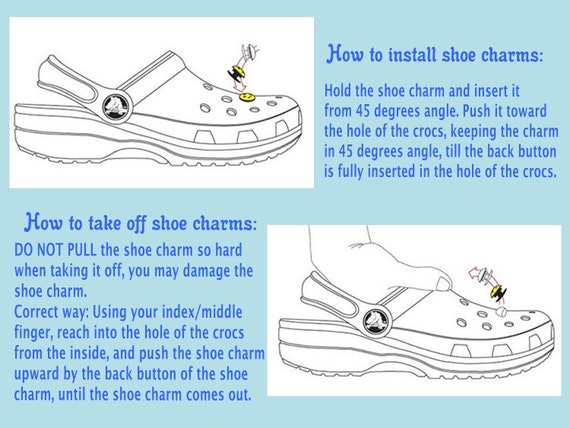 How to install shoe charms:

Hold the shoe charm and insert it from 45 degrees angle. Push it toward the hole of the crocs, keeping the charm in 45 degrees angle, till the back button is fully inserted in the hole of the crocs.

How to take off shoe charms:

DO NOT PULL the shoe charm so hard when taking it off, you may damage the shoe charm.
Correct way: Using your index/middle finger, reach into the hole of the crocs from the inside, and push the shoe charm upward by the back button of the shoe charm, until the shoe charm comes out.