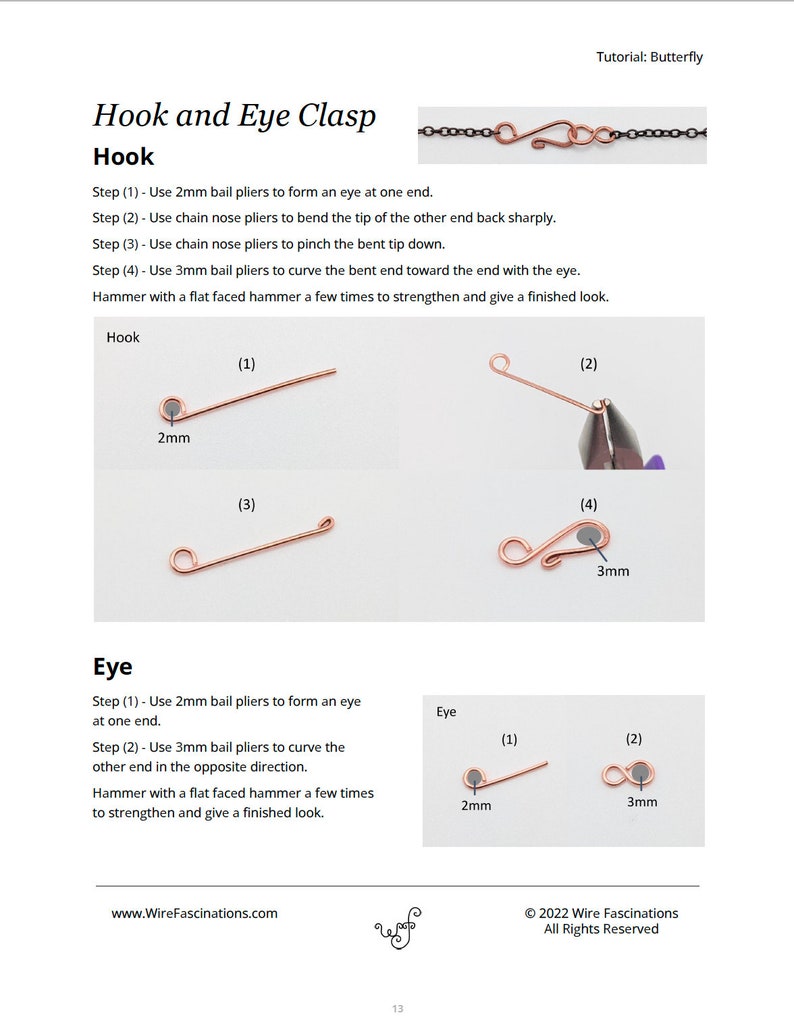 Tutorial: Butterfly

Hook and Eye Clasp

Hook

Step (1) - Use 2mm bail pliers to form an eye at one end.

Step (2) - Use chain nose pliers to bend the tip of the other end back sharply.

Step (3) - Use chain nose pliers to pinch the bent tip down.

Step (4) - Use 3mm bail pliers to curve the bent end toward the end with the eye.

Hammer with a flat faced hammer a few times to strengthen and give a finished look.

Hook

(1)

2mm

(2)

(3)

(4)

3mm

Eye

Step (1) - Use 2mm bail pliers to form an eye at one end.

Step (2) - Use 3mm bail pliers to curve the other end in the opposite direction.

Hammer with a flat faced hammer a few times to strengthen and give a finished look.

Eye

(1)

2mm

(2)

3mm

www.WireFascinations.com

wf

© 2022 Wire Fascinations
All Rights Reserved

13