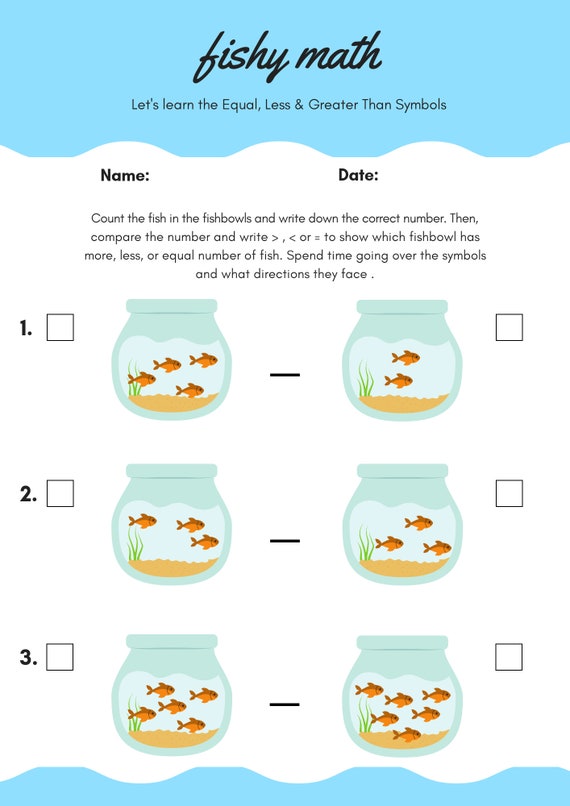 fishy math

Let's learn the Equal, Less & Greater Than Symbols

Name: Date:

Count the fish in the fishbowls and write down the correct number. Then, compare the number and write > , < or = to show which fishbowl has more, less, or equal number of fish. Spend time going over the symbols and what directions they face .

1.

2.

3.