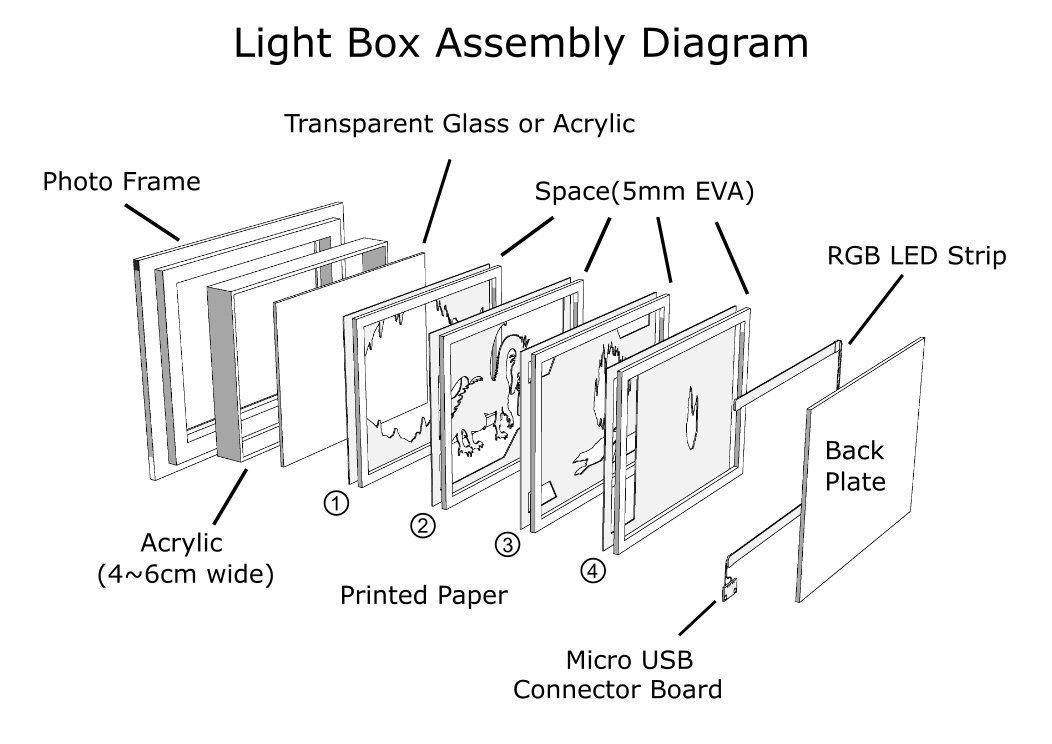 Light Box Assembly Diagram

Transparent Glass or Acrylic

Photo Frame

Space(5mm EVA)

RGB LED Strip

Back Plate

①

②

③

④

Acrylic (4~6cm wide)

Printed Paper

Micro USB Connector Board