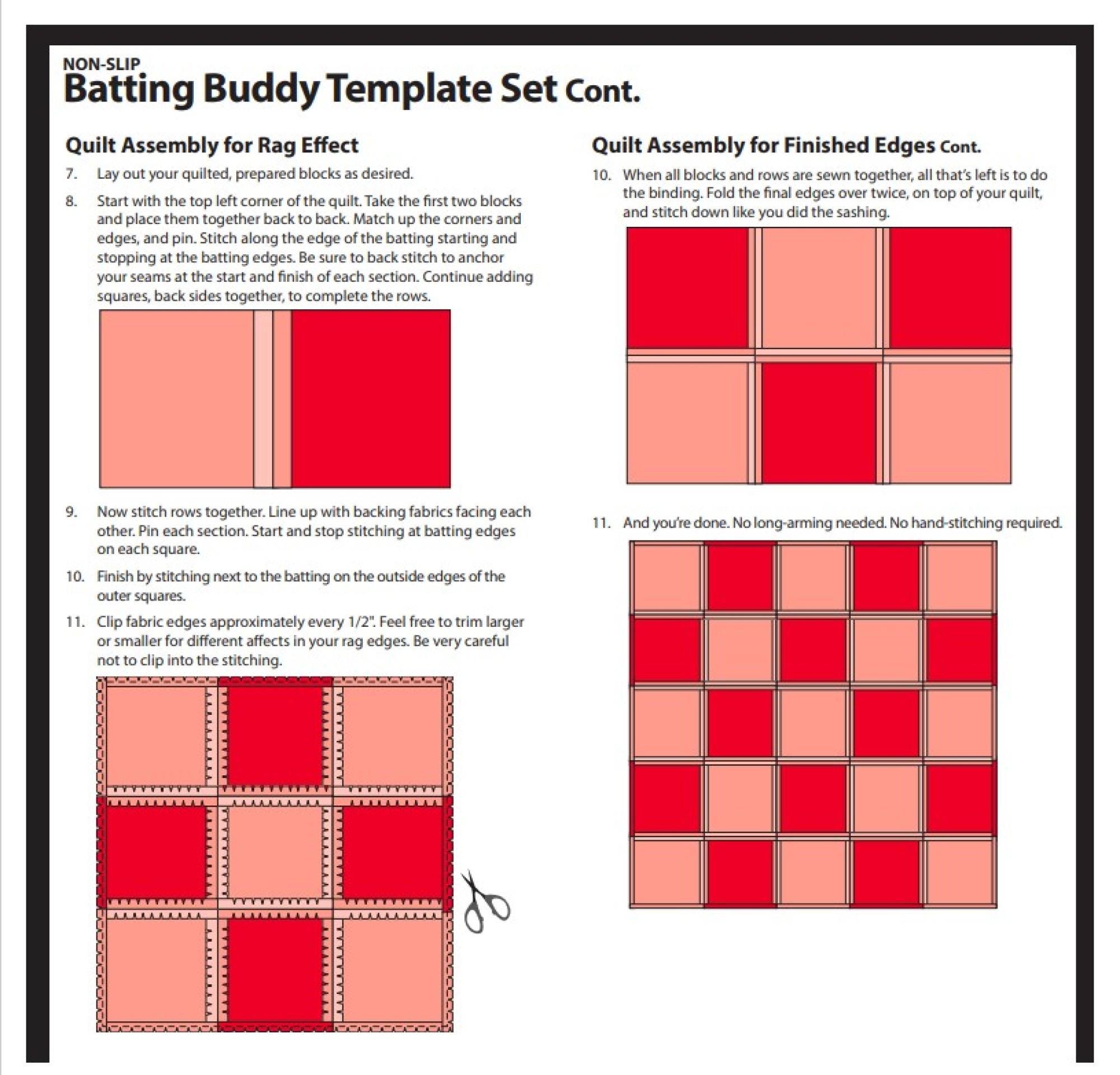 NON-SLIP
Batting Buddy Template Set Cont.

Quilt Assembly for Rag Effect

7. Lay out your quilted, prepared blocks as desired.

8. Start with the top left corner of the quilt. Take the first two blocks and place them together back to back. Match up the corners and edges, and pin. Stitch along the edge of the batting starting and stopping at the batting edges. Be sure to back stitch to anchor your seams at the start and finish of each section. Continue adding squares, back sides together, to complete the rows.

9. Now stitch rows together. Line up with backing fabrics facing each other. Pin each section. Start and stop stitching at batting edges on each square.

10. Finish by stitching next to the batting on the outside edges of the outer squares.

11. Clip fabric edges approximately every 1/2". Feel free to trim larger or smaller for different affects in your rag edges. Be very careful not to clip into the stitching.

Quilt Assembly for Finished Edges Cont.

10. When all blocks and rows are sewn together, all that's left is to do the binding. Fold the final edges over twice, on top of your quilt, and stitch down like you did the sashing.

11. And you're done. No long-arming needed. No hand-stitching required.