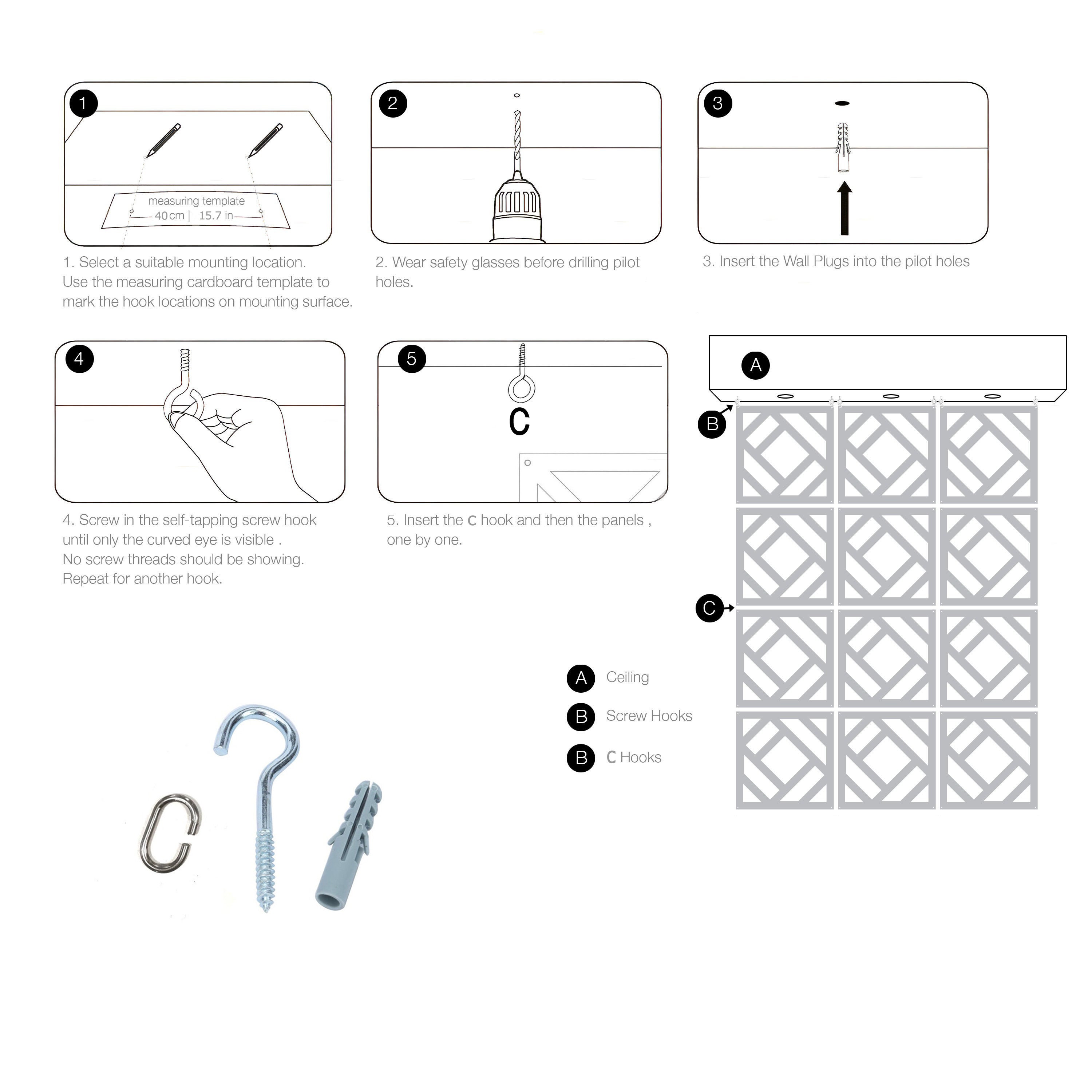 1

measuring template
40 cm | 15.7 in

1. Select a suitable mounting location. Use the measuring cardboard template to mark the hook locations on mounting surface.

2

2. Wear safety glasses before drilling pilot holes.

3

3. Insert the Wall Plugs into the pilot holes

4

4. Screw in the self-tapping screw hook until only the curved eye is visible . No screw threads should be showing. Repeat for another hook.

5

C

5. Insert the C hook and then the panels , one by one.

A

B

C

A Ceiling

B Screw Hooks

B C Hooks