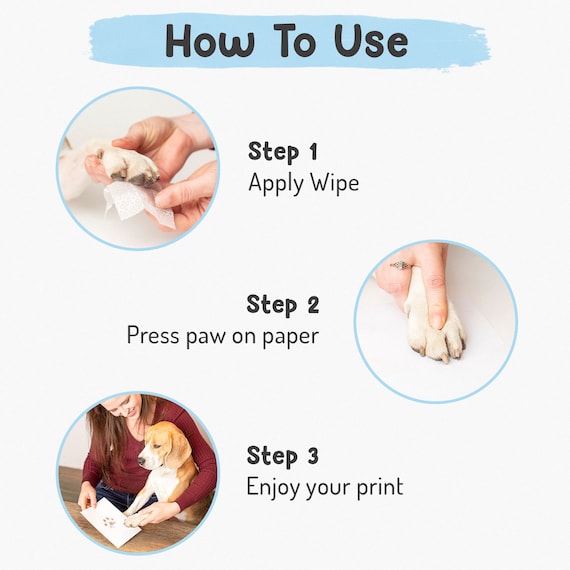 How To Use

Step 1
Apply Wipe

Step 2
Press paw on paper

Step 3
Enjoy your print