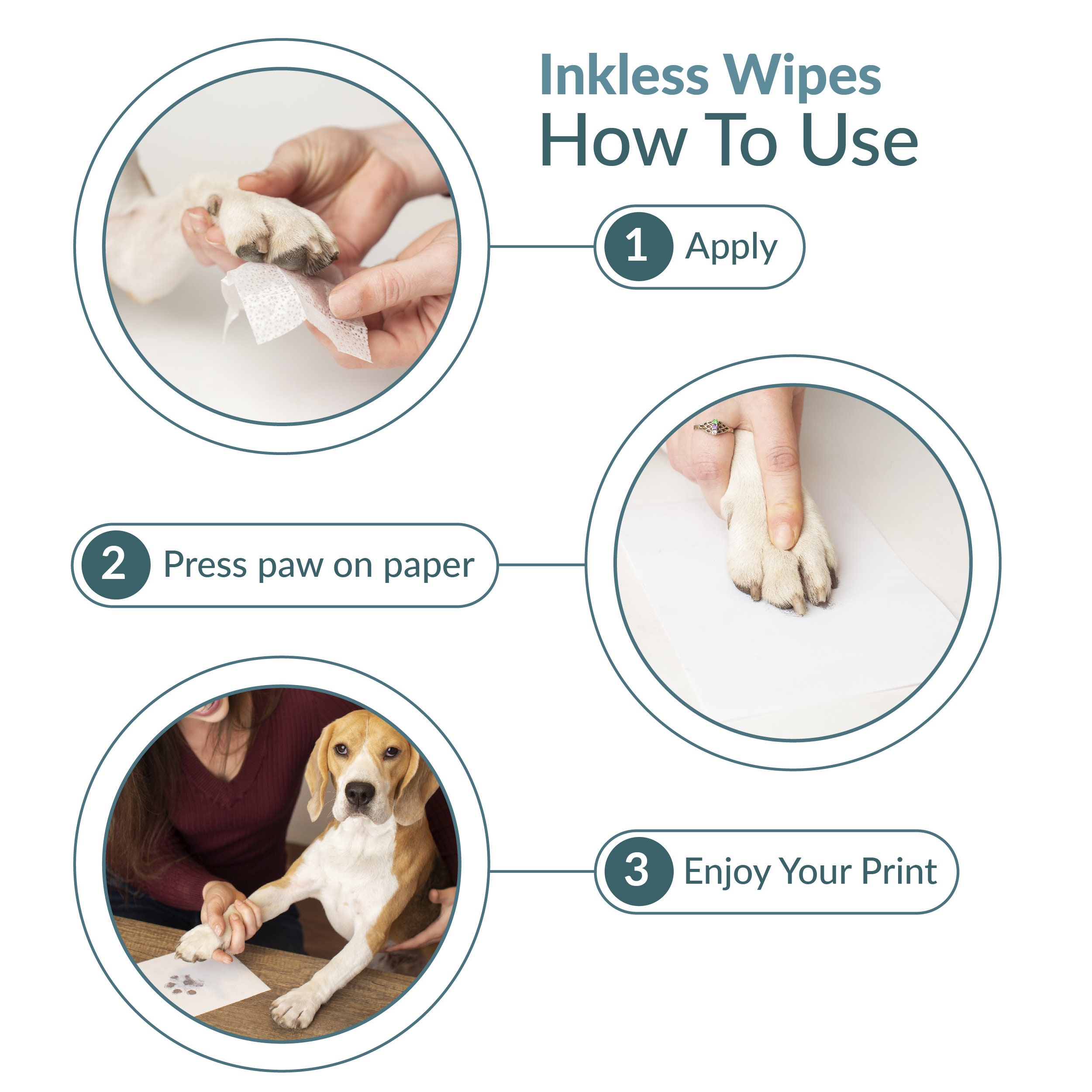 Inkless Wipes
How To Use

1 Apply

2 Press paw on paper

3 Enjoy Your Print