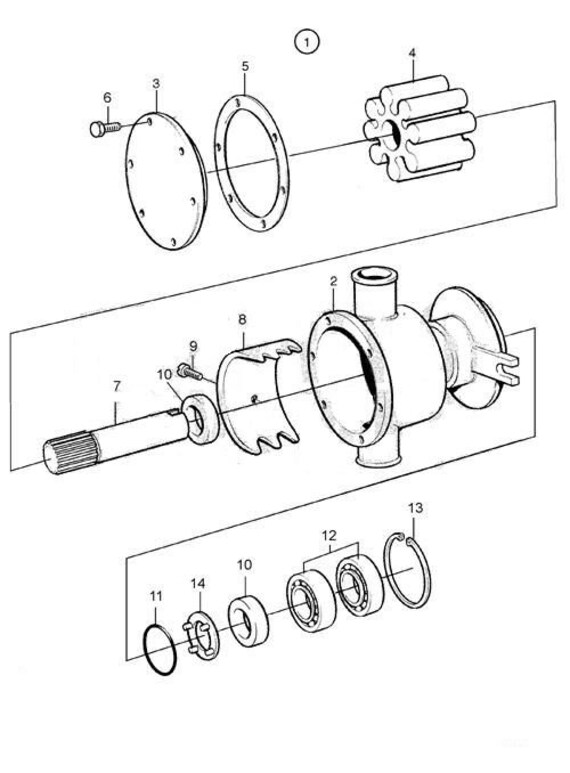 1
6
3
5
4
2
8
9
10
7
13
12
10
14
11