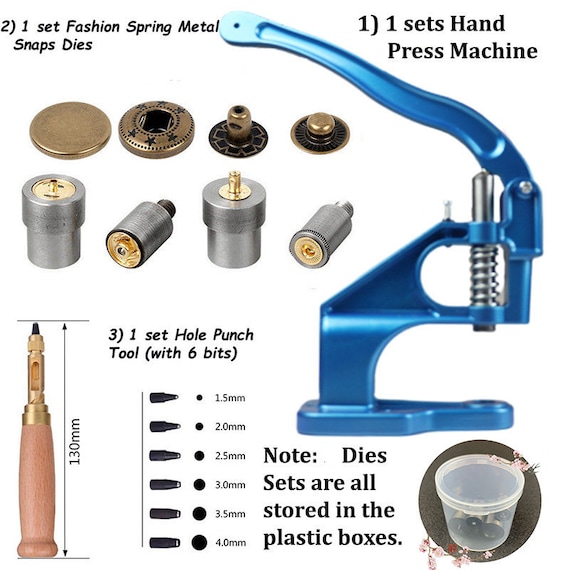 2) 1 set Fashion Spring Metal Snaps Dies

1) 1 sets Hand Press Machine

3) 1 set Hole Punch Tool (with 6 bits)

130mm

1.5mm

2.0mm

2.5mm

3.0mm

3.5mm

4.0mm

Note: Dies Sets are all stored in the plastic boxes.