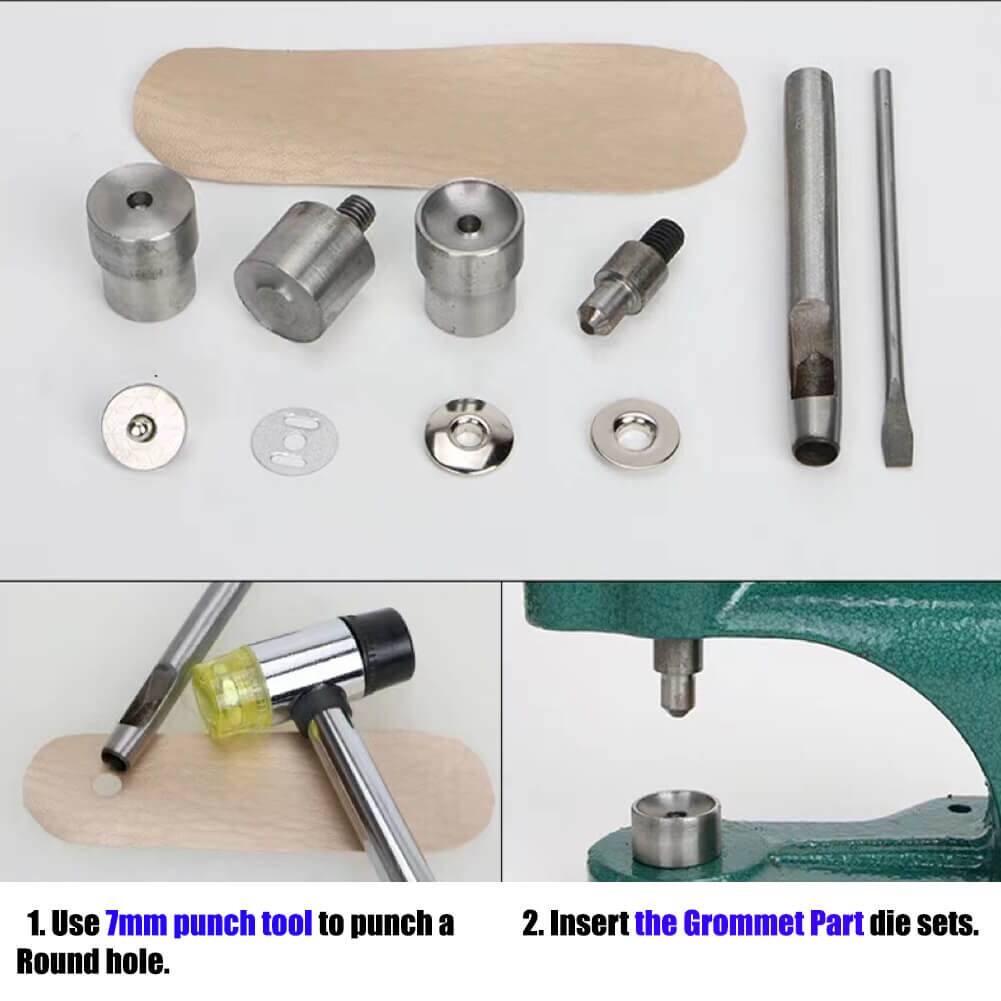 1. Use 7mm punch tool to punch a Round hole.

2. Insert the Grommet Part die sets.