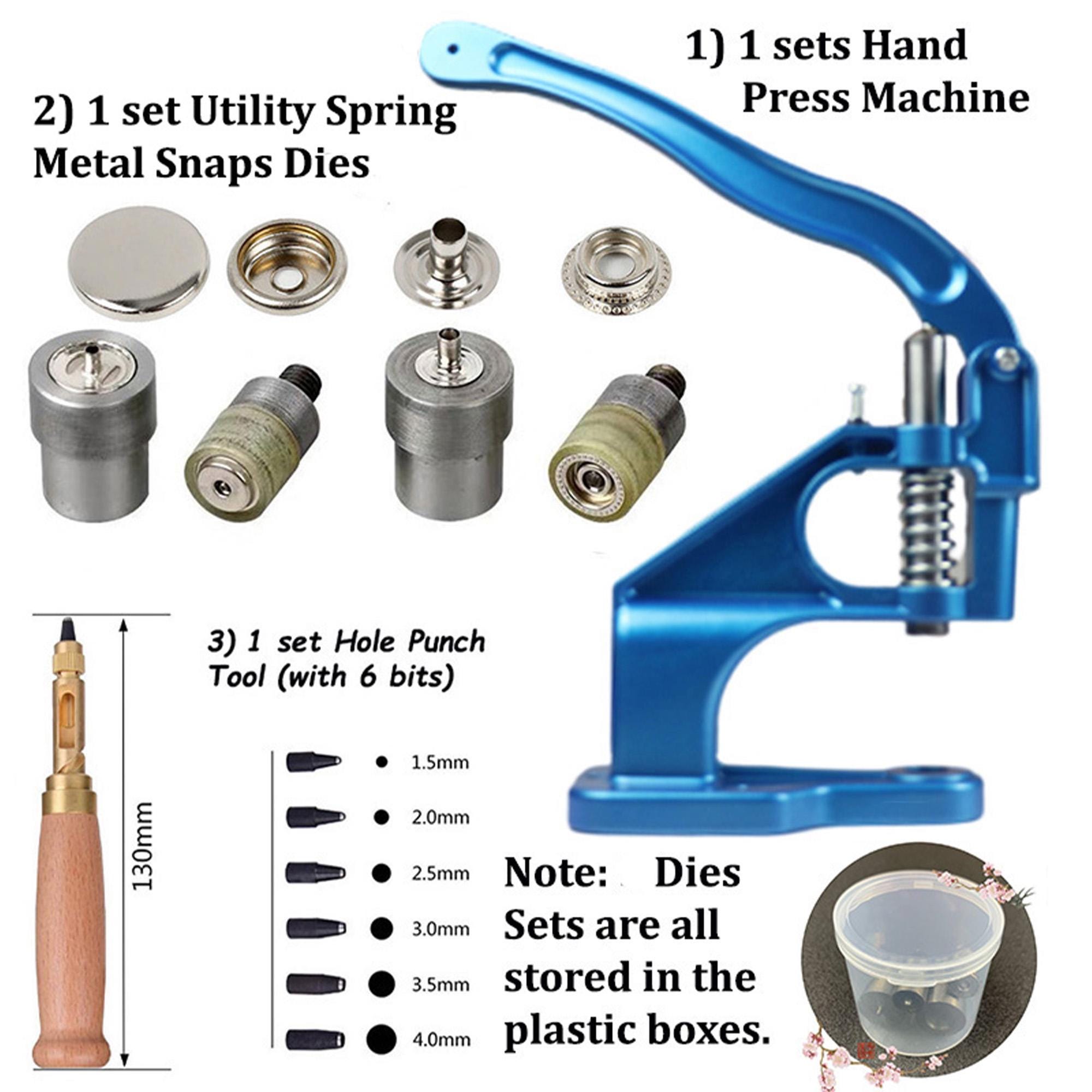 1) 1 sets Hand Press Machine

2) 1 set Utility Spring Metal Snaps Dies

3) 1 set Hole Punch Tool (with 6 bits)

130mm

1.5mm

2.0mm

2.5mm

3.0mm

3.5mm

4.0mm

Note: Dies Sets are all stored in the plastic boxes.