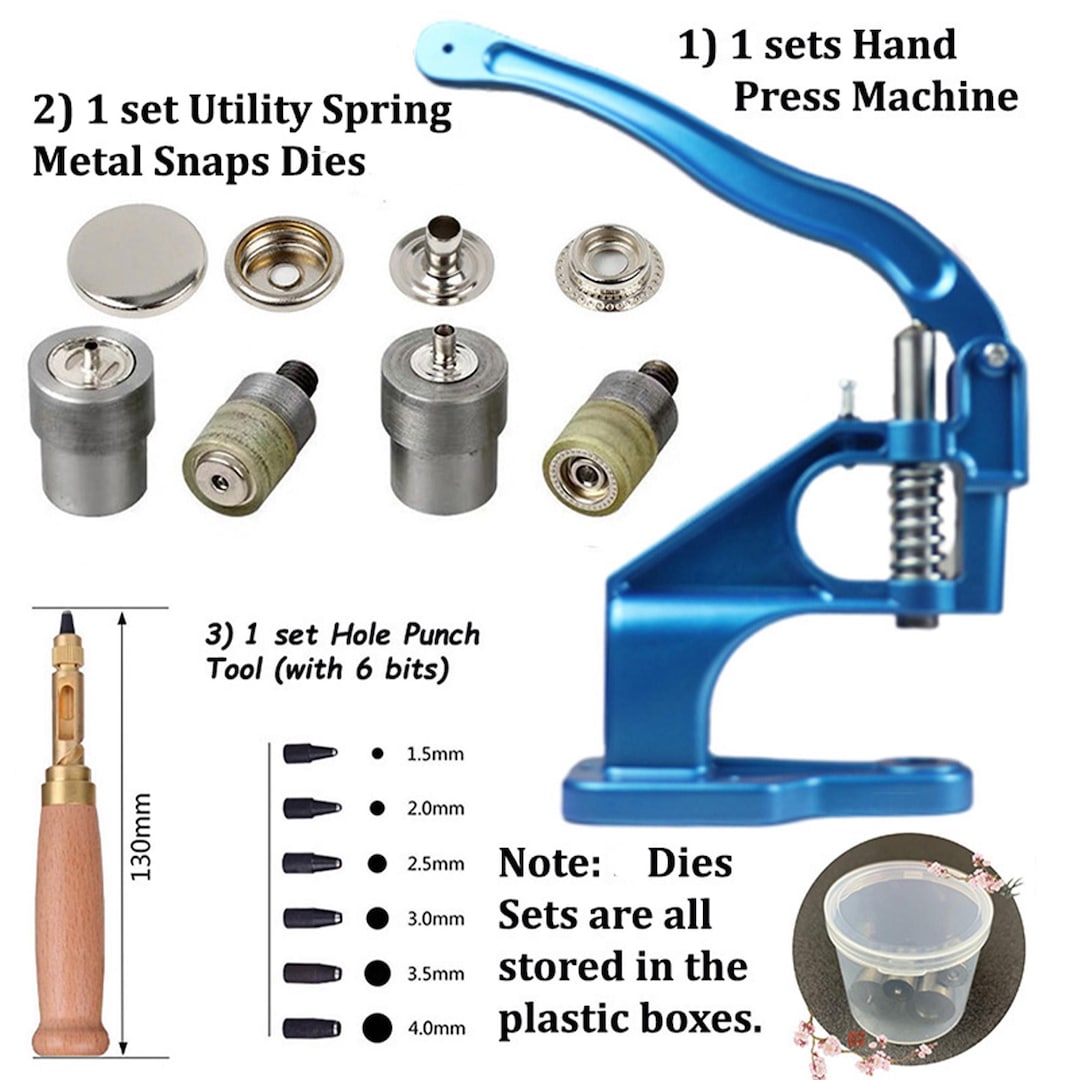 1) 1 sets Hand Press Machine

2) 1 set Utility Spring Metal Snaps Dies

3) 1 set Hole Punch Tool (with 6 bits)

130mm

1.5mm
2.0mm
2.5mm
3.0mm
3.5mm
4.0mm

Note: Dies Sets are all stored in the plastic boxes.