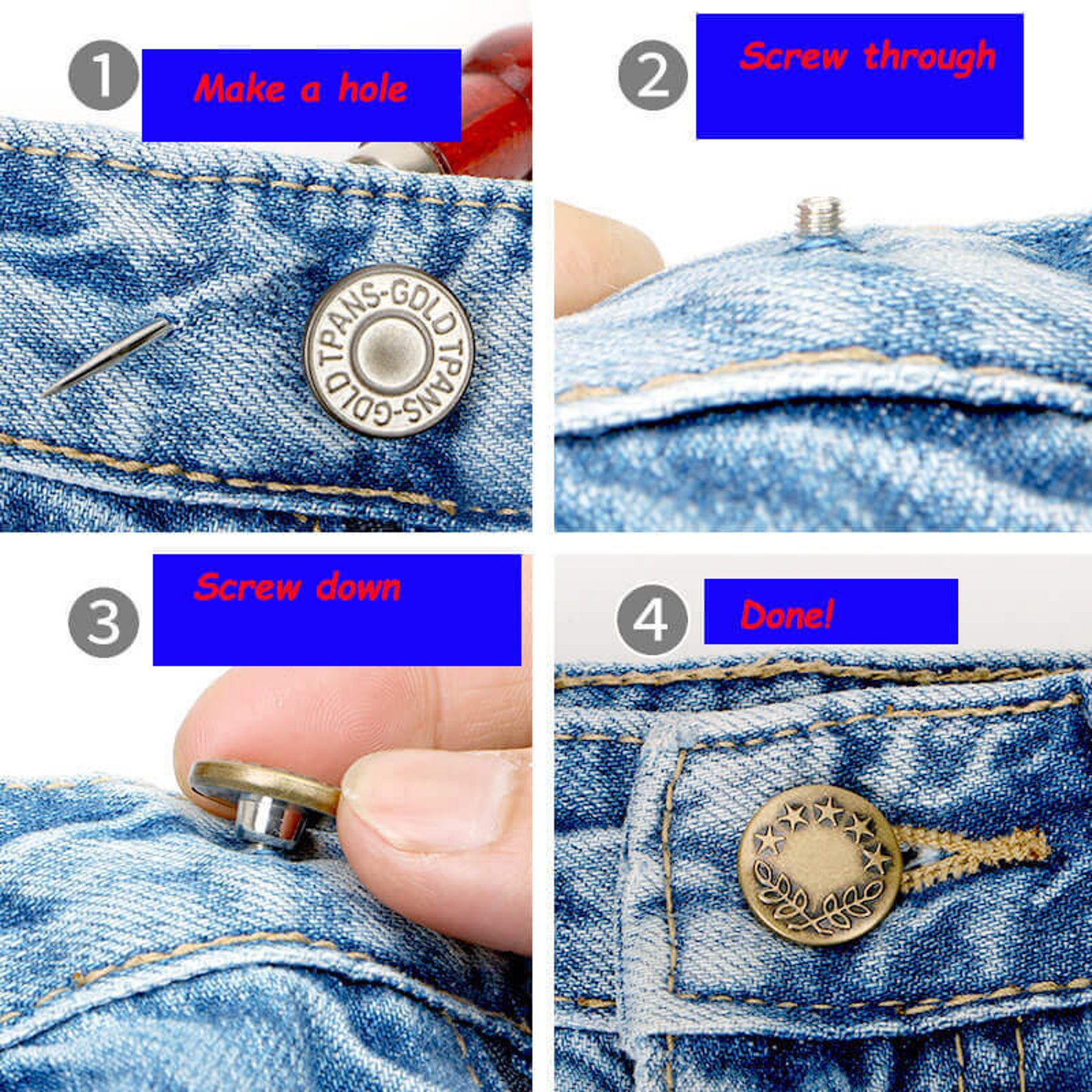 1 Make a hole

TPANS-GOLD TPANS-GOLD

2 Screw through

3 Screw down

4 Done!