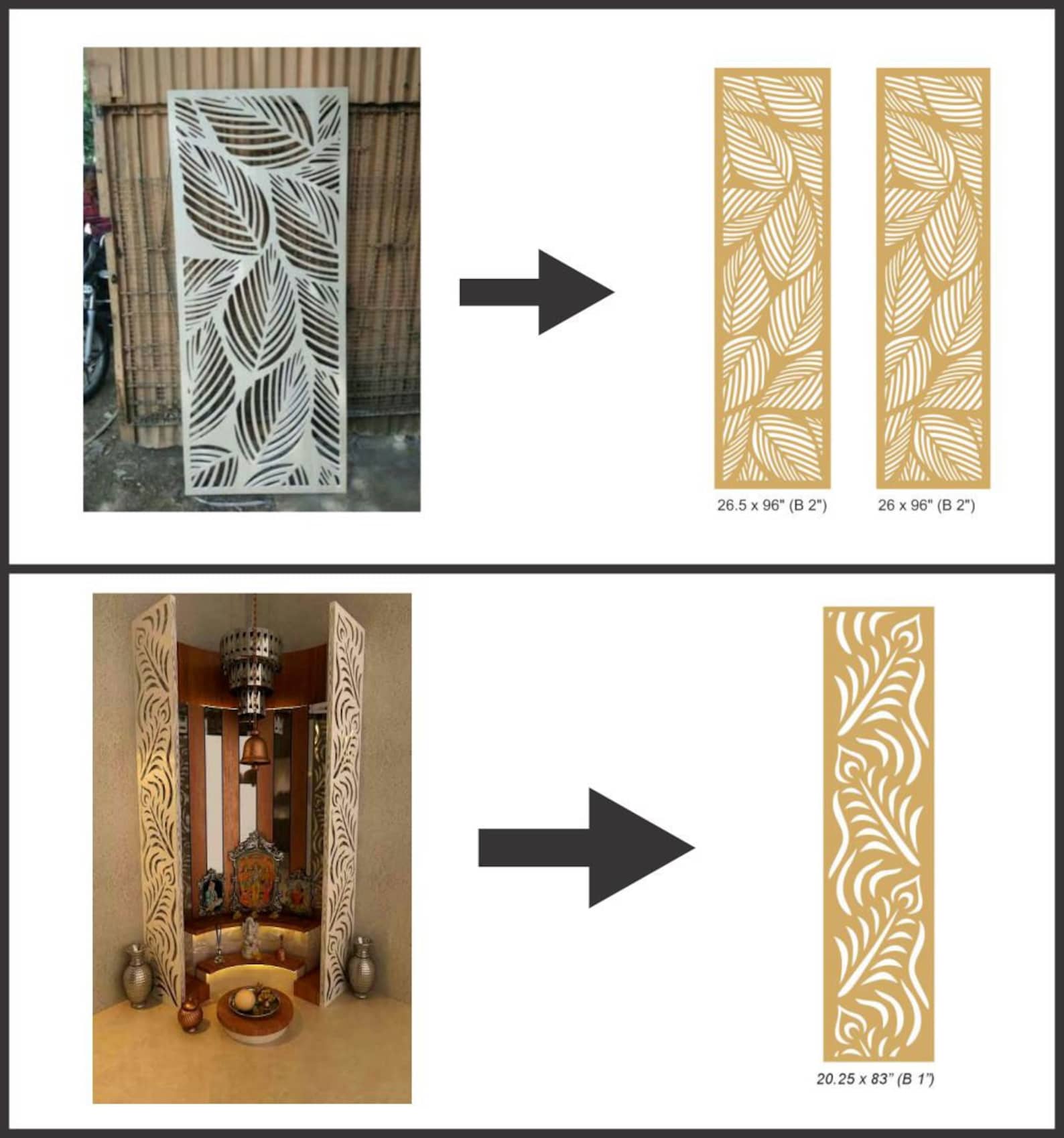 26.5 x 96" (B 2")

26 x 96" (B 2")

20.25 x 83" (B 1")