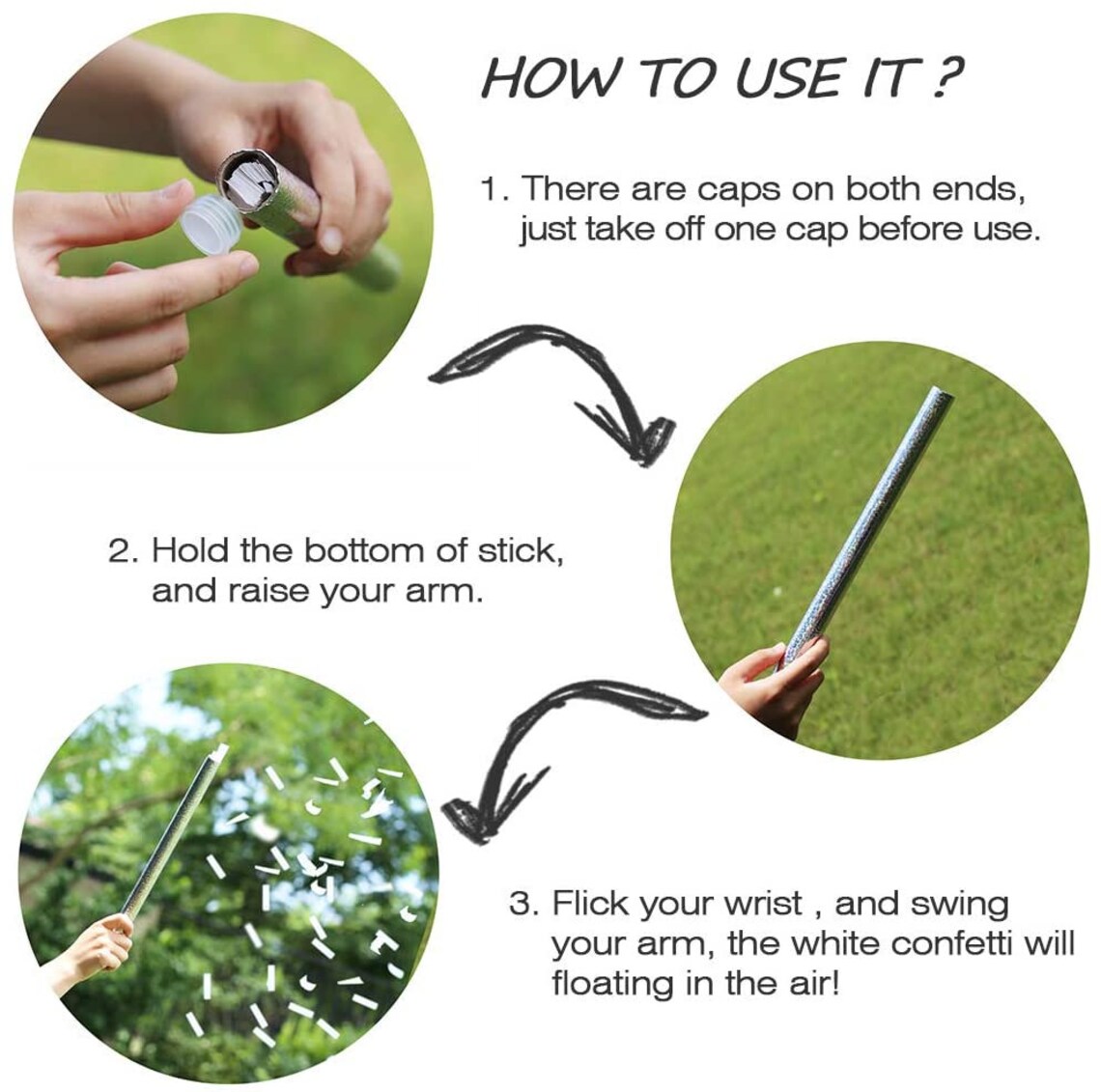 HOW TO USE IT ?

1. There are caps on both ends, just take off one cap before use.

2. Hold the bottom of stick, and raise your arm.

3. Flick your wrist , and swing your arm, the white confetti will floating in the air!