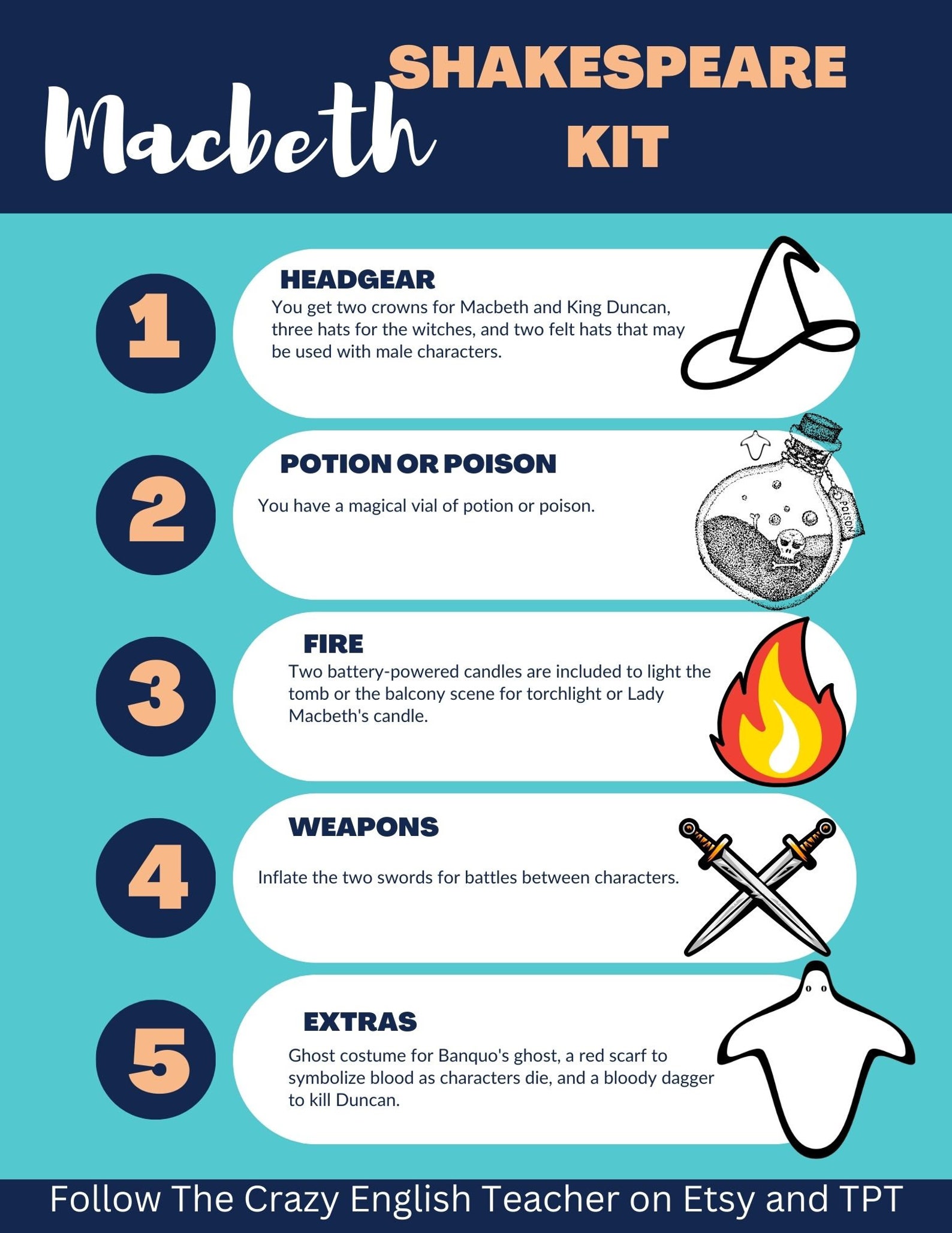 Macbeth SHAKESPEARE KIT

1

HEADGEAR

You get two crowns for Macbeth and King Duncan, three hats for the witches, and two felt hats that may be used with male characters.

2

POTION OR POISON

You have a magical vial of potion or poison.

POISON

3

FIRE

Two battery-powered candles are included to light the tomb or the balcony scene for torchlight or Lady Macbeth's candle.

4

WEAPONS

Inflate the two swords for battles between characters.

5

EXTRAS

Ghost costume for Banquo's ghost, a red scarf to symbolize blood as characters die, and a bloody dagger to kill Duncan.

Follow The Crazy English Teacher on Etsy and TPT