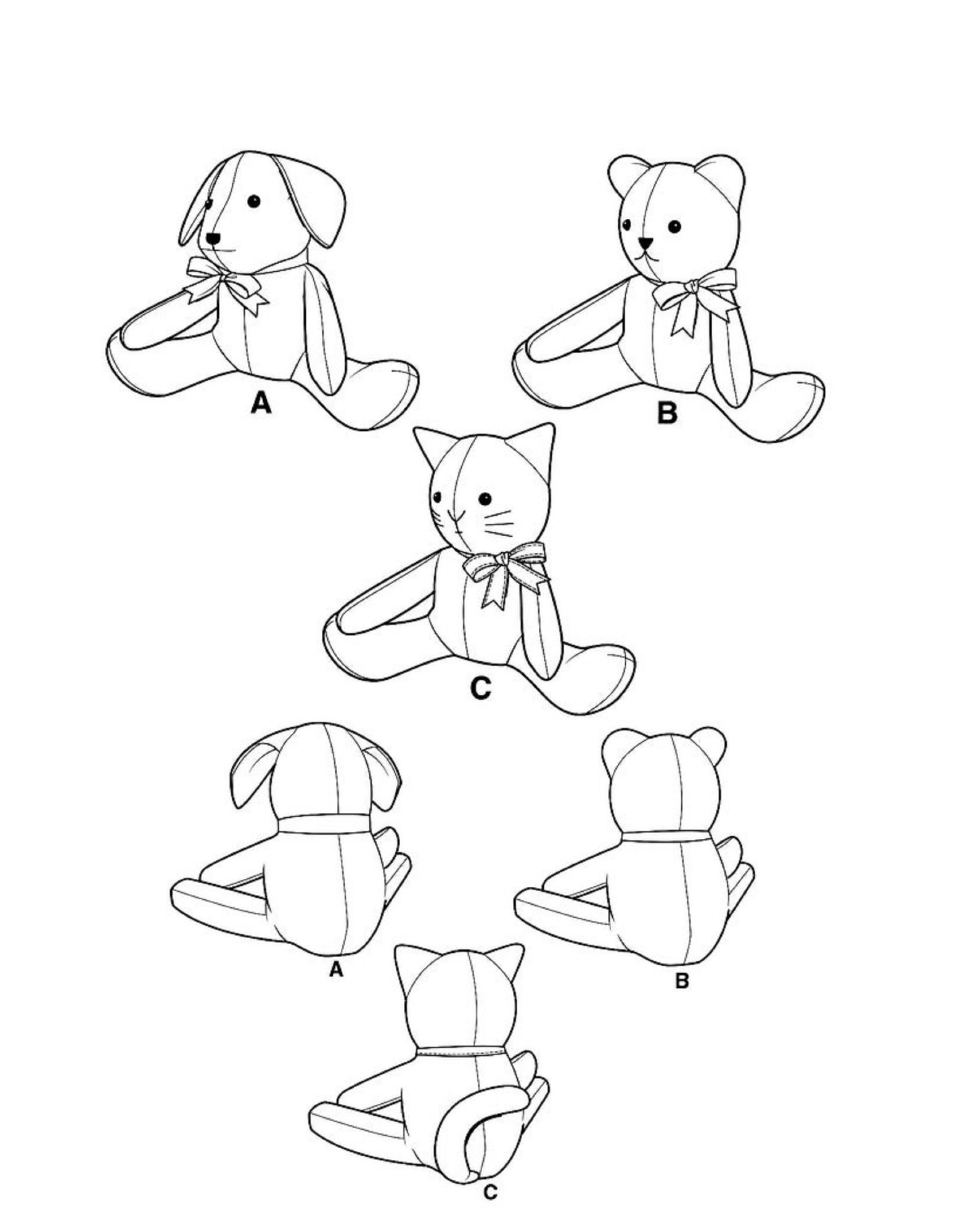 A

B

C

A

B

C