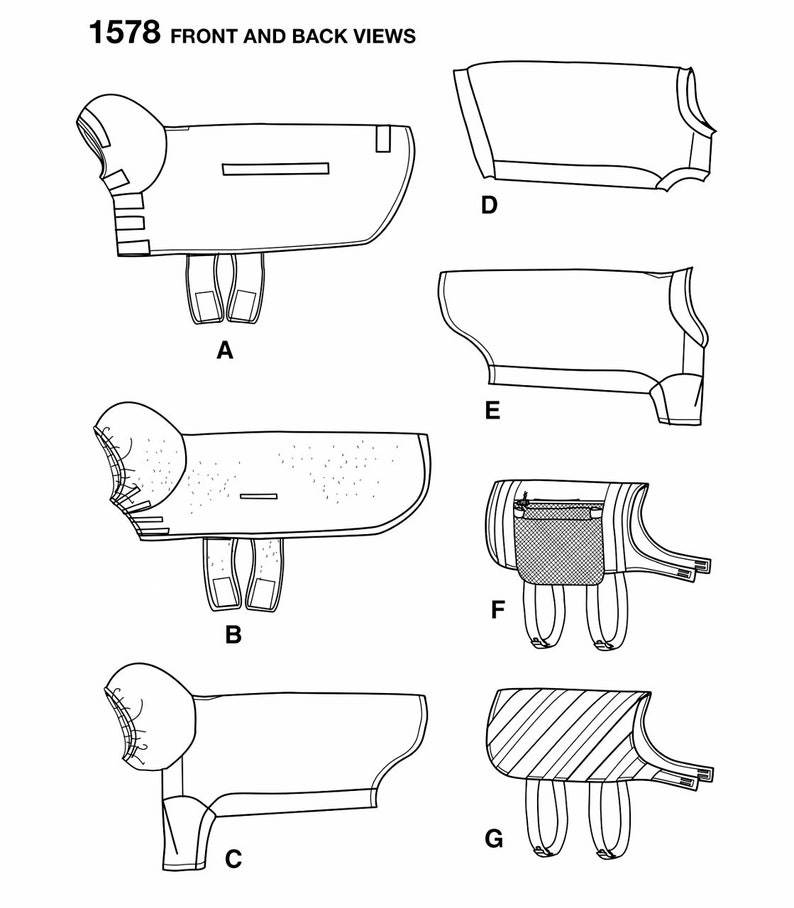 1578 FRONT AND BACK VIEWS

A

B

C

D

E

F

G