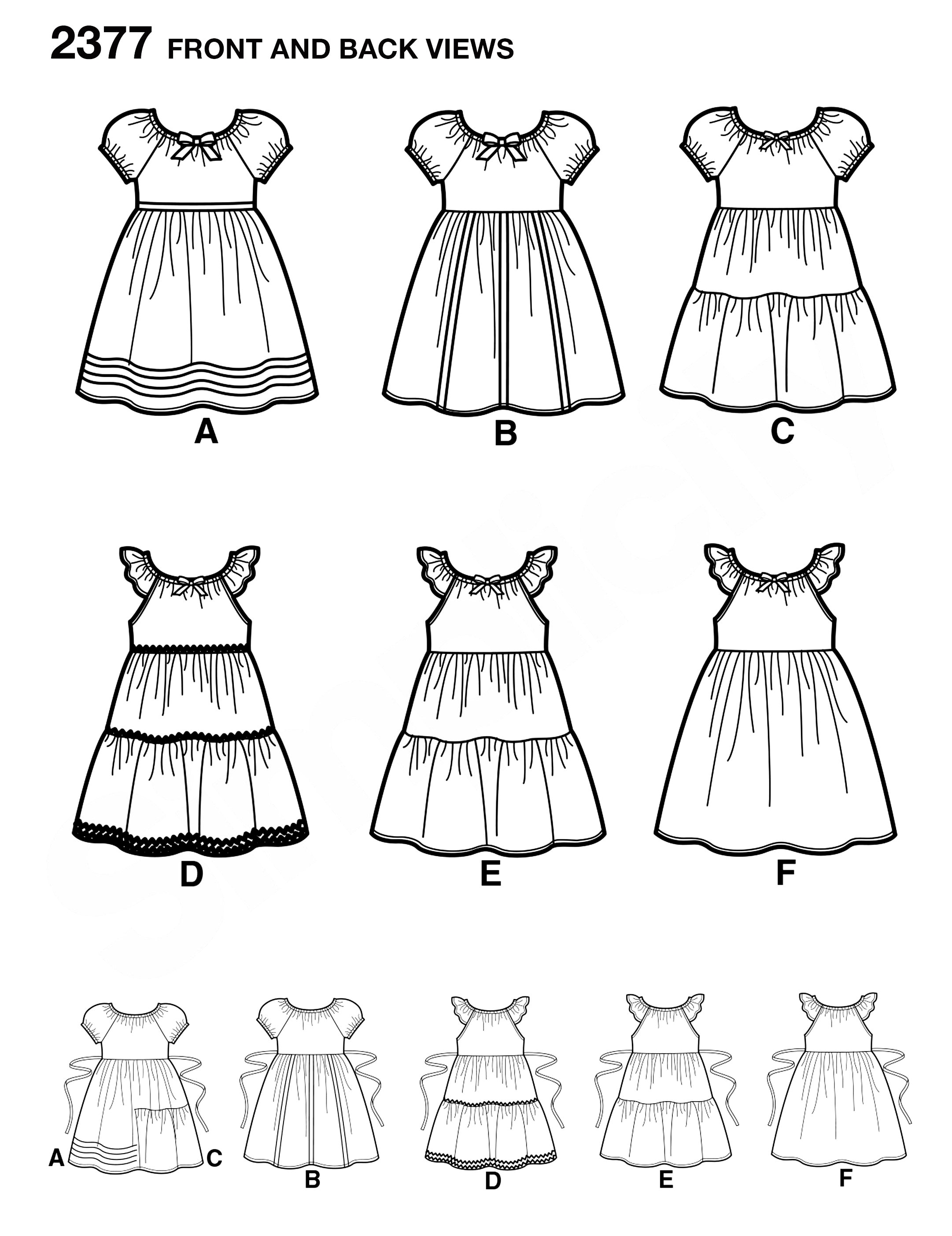 2377 FRONT AND BACK VIEWS

A

B

C

D

E

F

A

C

B

D

E

F