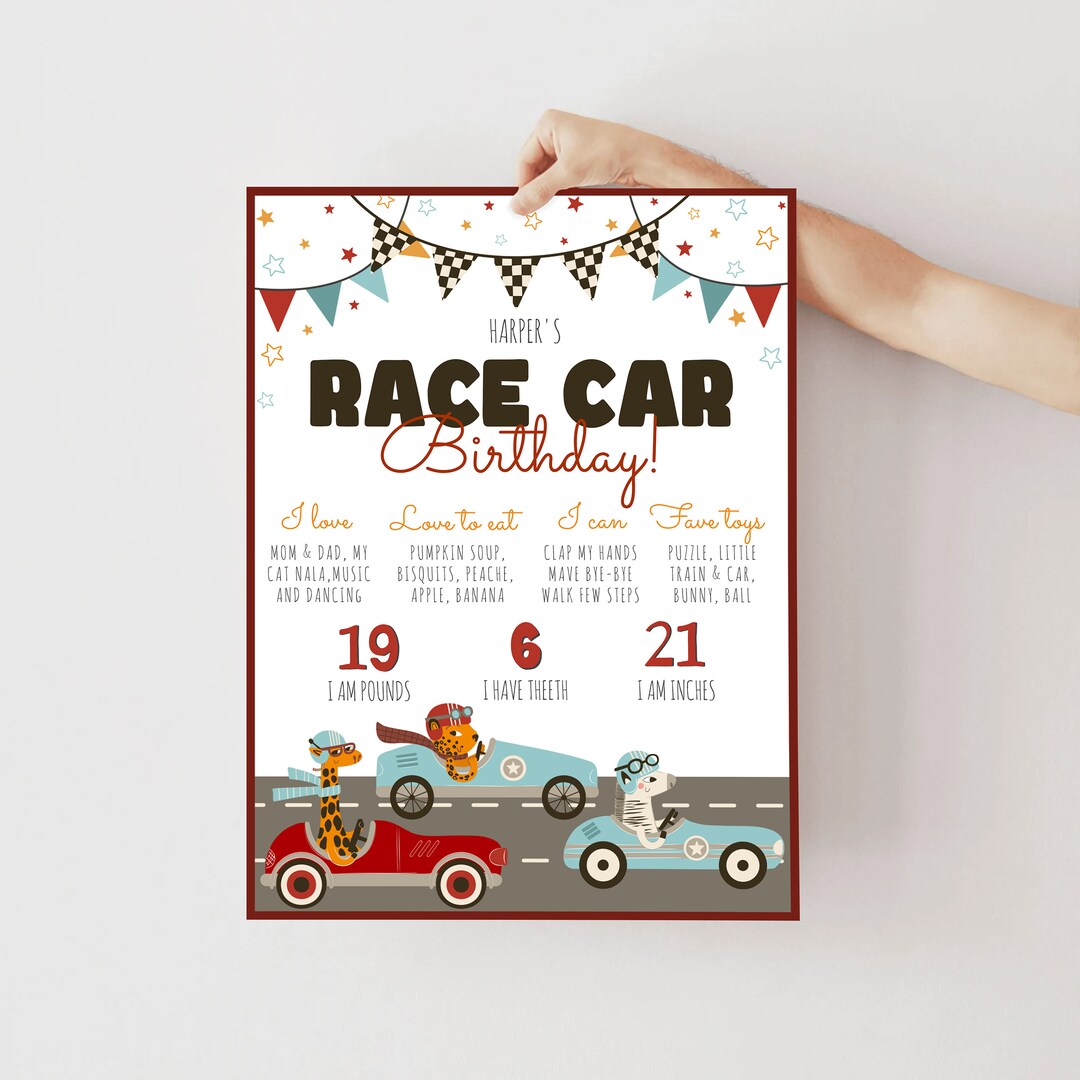 HARPER'S

RACE CAR

Birthday!

I love

MOM & DAD, MY CAT NALA,MUSIC AND DANCING

Love to eat

PUMPKIN SOUP, BISQUITS, PEACHE, APPLE, BANANA

I can

CLAP MY HANDS MAVE BYE-BYE WALK FEW STEPS

Fave toys

PUZZLE, LITTLE TRAIN & CAR, BUNNY, BALL

19
I AM POUNDS

6
I HAVE THEETH

21
I AM INCHES