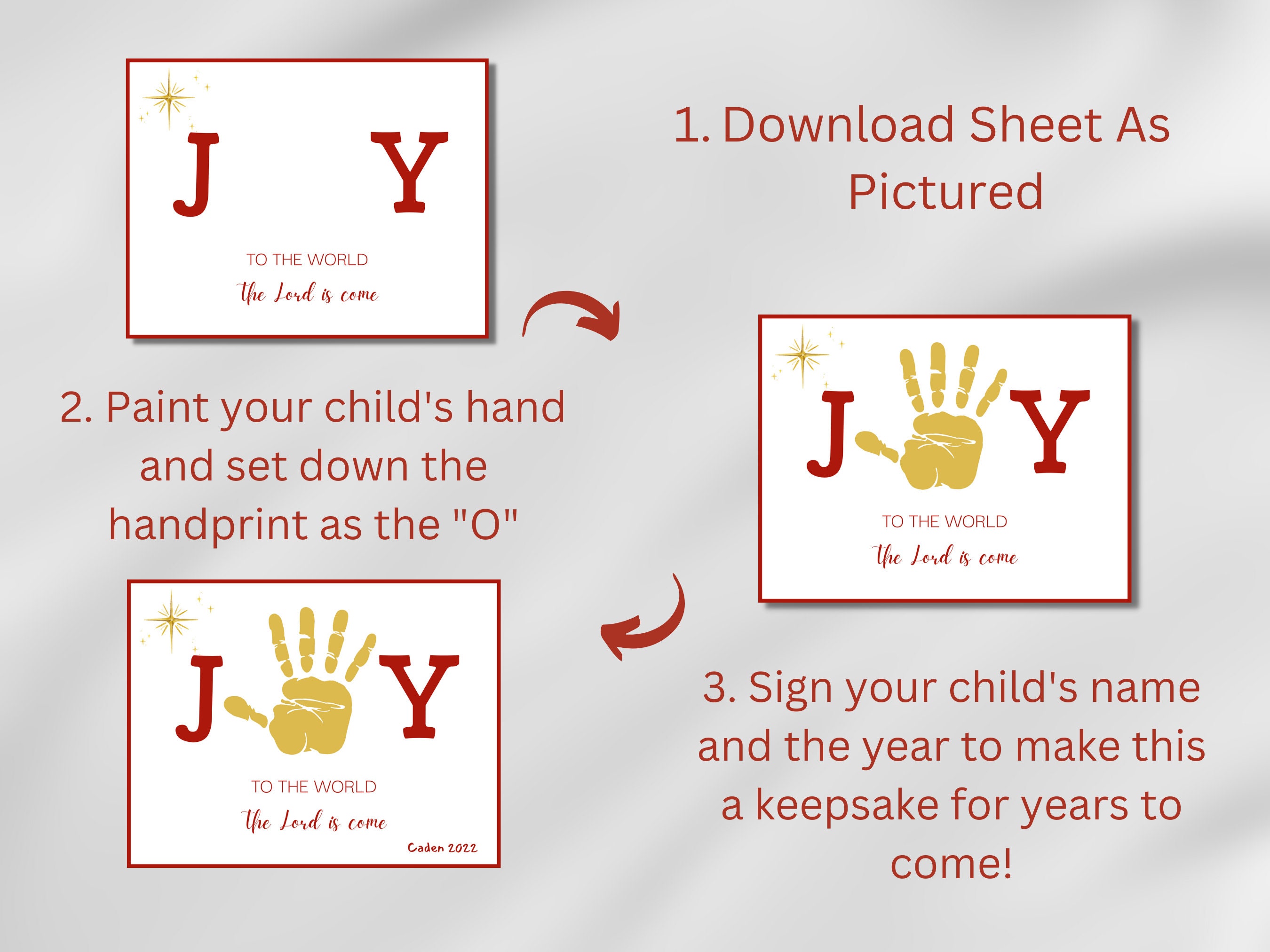 J Y

TO THE WORLD

the Lord is come

1. Download Sheet As Pictured

2. Paint your child's hand and set down the handprint as the "O"

J Y

TO THE WORLD

the Lord is come

J Y

TO THE WORLD

the Lord is come

Caden 2022

3. Sign your child's name and the year to make this a keepsake for years to come!