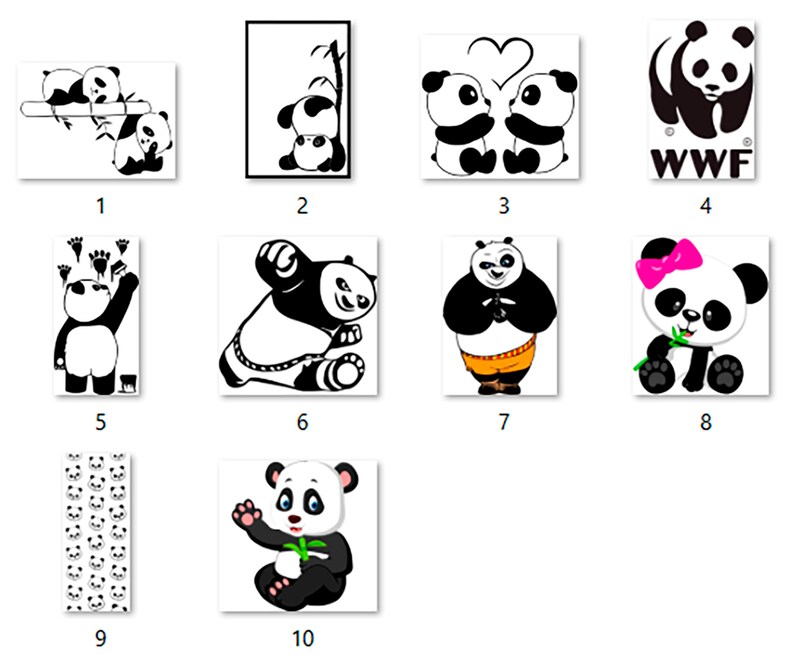 1

2

3

WWF
4

5

6

7

8

9

10