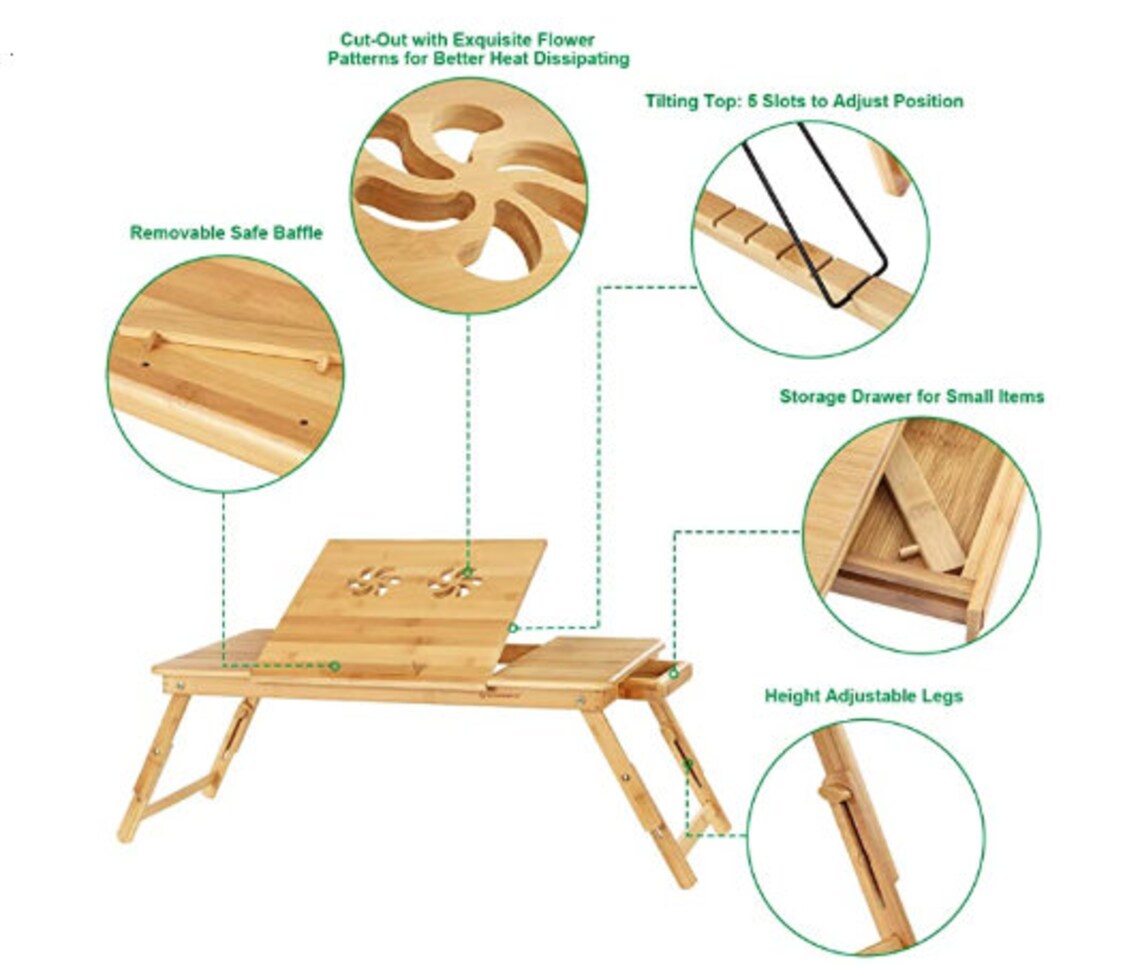 Cut-Out with Exquisite Flower Patterns for Better Heat Dissipating

Tilting Top: 5 Slots to Adjust Position

Removable Safe Baffle

Storage Drawer for Small Items

Height Adjustable Legs