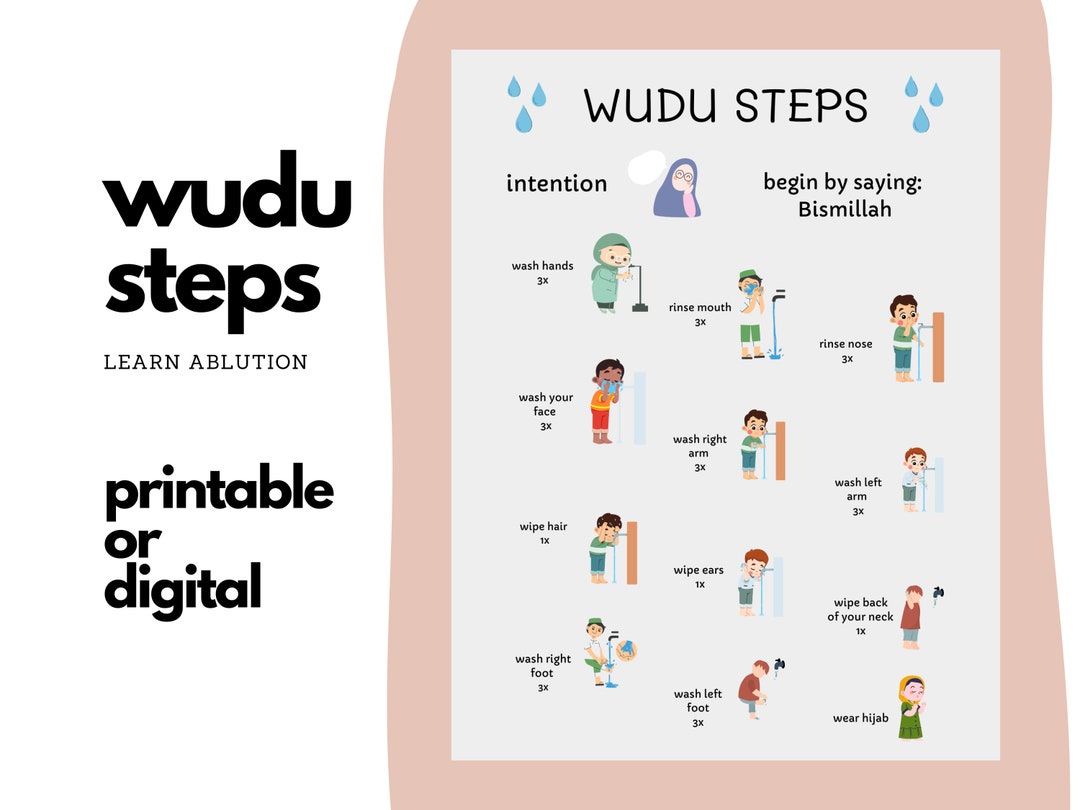 wudu steps

LEARN ABLUTION

printable or digital

WUDU STEPS

intention

begin by saying: Bismillah

wash hands 3x

rinse mouth 3x

rinse nose 3x

wash your face 3x

wash right arm 3x

wash left arm 3x

wipe hair 1x

wipe ears 1x

wipe back of your neck 1x

wash right foot 3x

wash left foot 3x

wear hijab