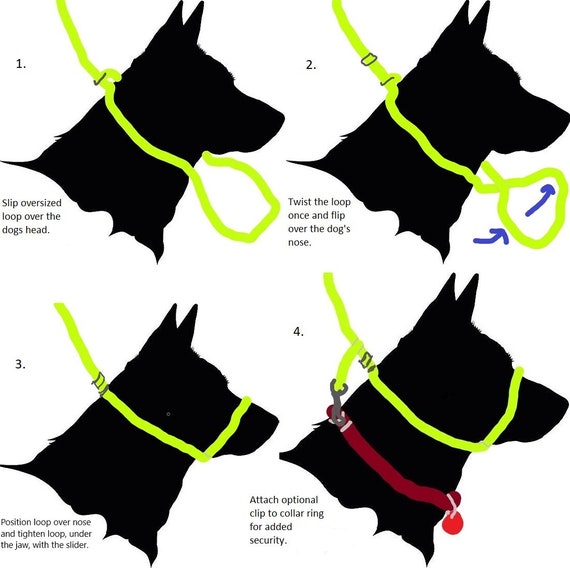 1.

Slip oversized loop over the dogs head.

2.

Twist the loop once and flip over the dog's nose.

3.

Position loop over nose and tighten loop, under the jaw, with the slider.

4.

Attach optional clip to collar ring for added security.