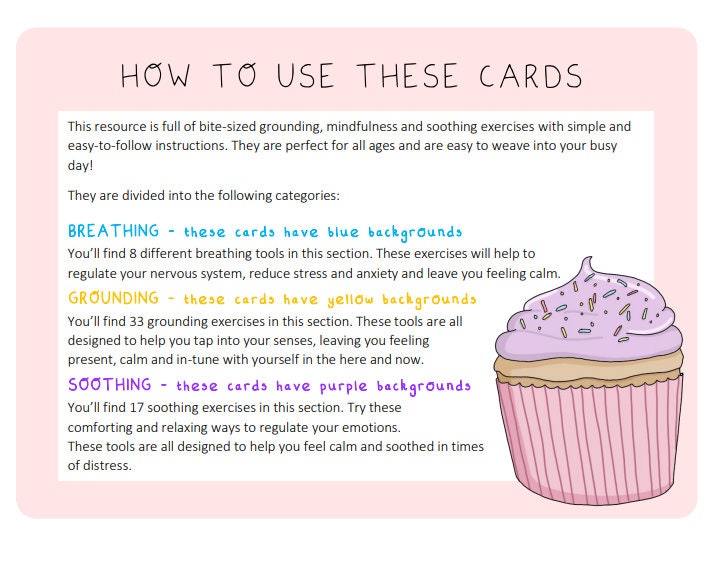 HOW TO USE THESE CARDS

This resource is full of bite-sized grounding, mindfulness and soothing exercises with simple and easy-to-follow instructions. They are perfect for all ages and are easy to weave into your busy day!

They are divided into the following categories:

BREATHING - these cards have blue backgrounds
You'll find 8 different breathing tools in this section. These exercises will help to regulate your nervous system, reduce stress and anxiety and leave you feeling calm.

GROUNDING - these cards have yellow backgrounds
You'll find 33 grounding exercises in this section. These tools are all designed to help you tap into your senses, leaving you feeling present, calm and in-tune with yourself in the here and now.

SOOTHING - these cards have purple backgrounds
You'll find 17 soothing exercises in this section. Try these comforting and relaxing ways to regulate your emotions.
These tools are all designed to help you feel calm and soothed in times of distress.