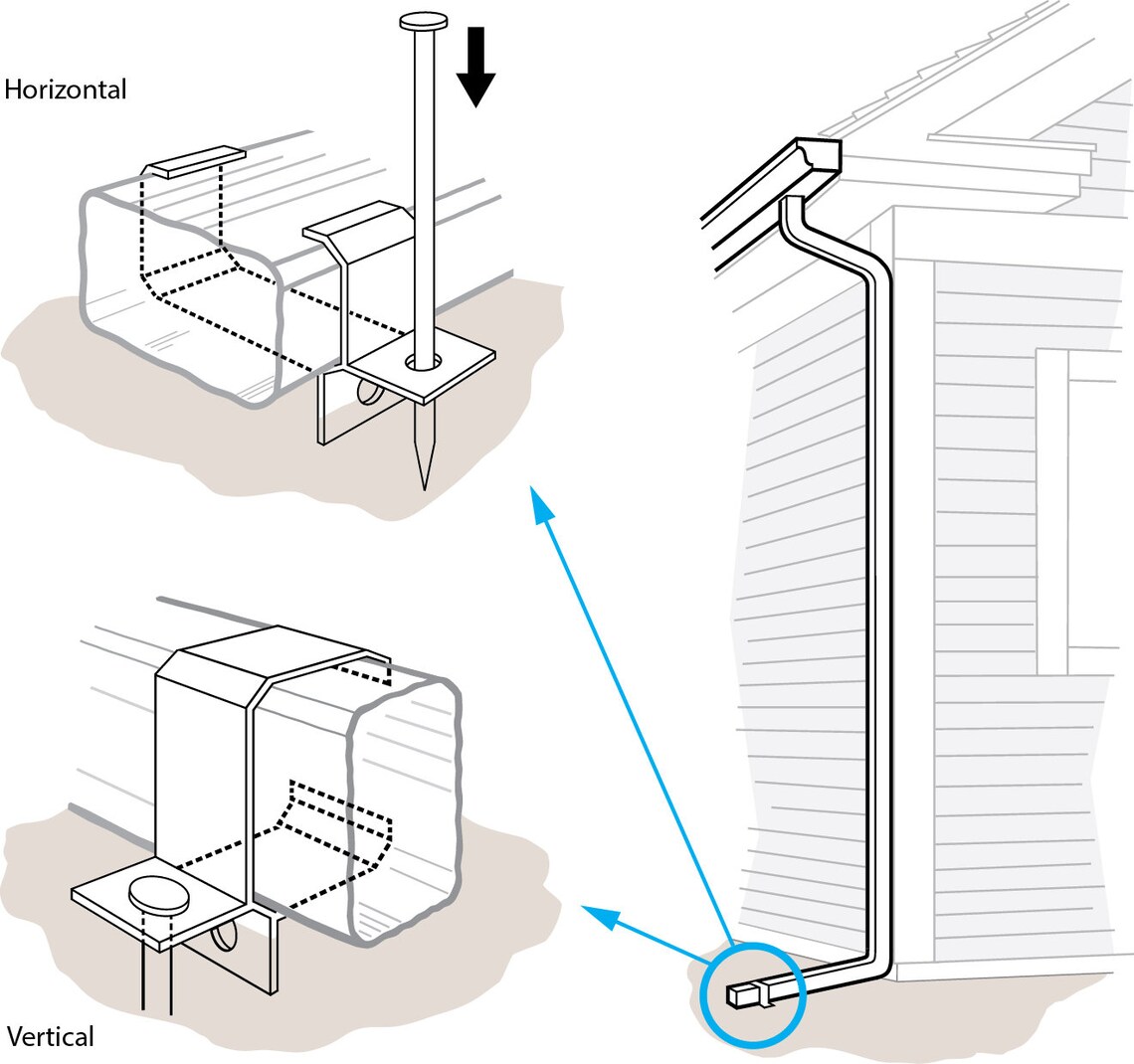 Horizontal

Vertical