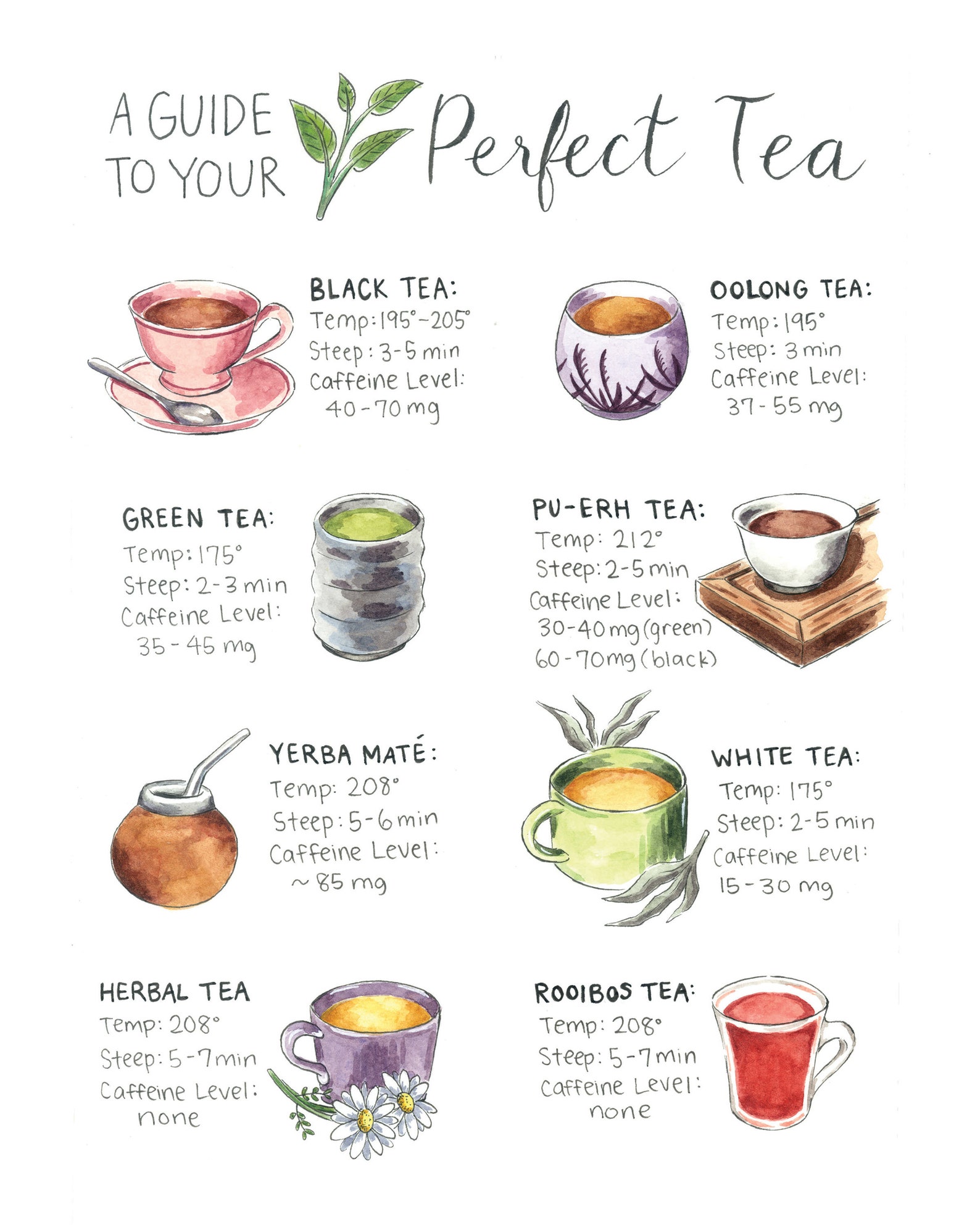 A GUIDE TO YOUR Perfect Tea

BLACK TEA:
Temp: 195°-205°
Steep: 3-5 min
Caffeine Level:
40-70 mg

OOLONG TEA:
Temp: 195°
Steep: 3 min
Caffeine Level:
37-55 mg

GREEN TEA:
Temp: 175°
Steep: 2-3 min
Caffeine Level:
35-45 mg

PU-ERH TEA:
Temp: 212°
Steep: 2-5 min
Caffeine Level:
30-40 mg (green)
60-70 mg (black)

YERBA MATÉ:
Temp: 208°
Steep: 5-6 min
Caffeine Level:
~85 mg

WHITE TEA:
Temp: 175°
Steep: 2-5 min
Caffeine Level:
15-30 mg

HERBAL TEA
Temp: 208°
Steep: 5-7 min
Caffeine Level:
none

ROOIBOS TEA:
Temp: 208°
Steep: 5-7 min
Caffeine Level:
none