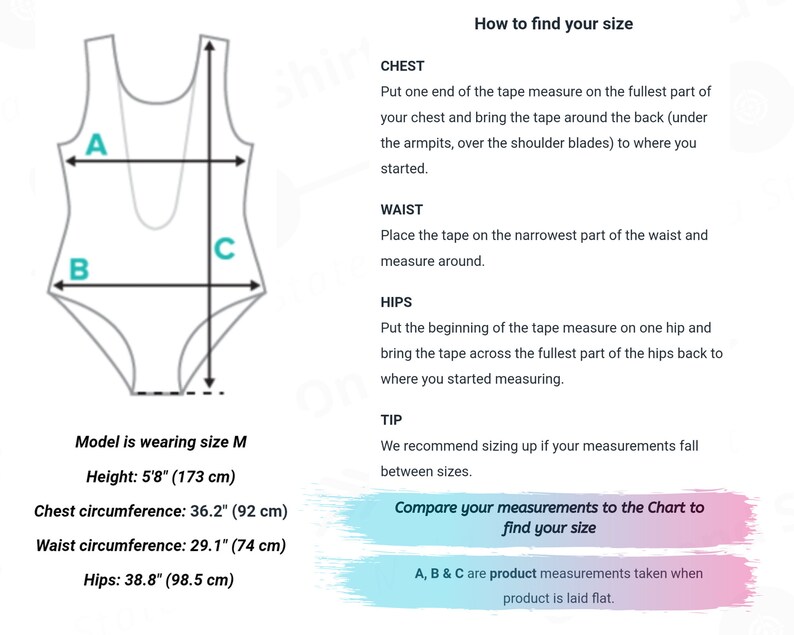 A

B

C

Model is wearing size M

Height: 5'8" (173 cm)

Chest circumference: 36.2" (92 cm)

Waist circumference: 29.1" (74 cm)

Hips: 38.8" (98.5 cm)

How to find your size

CHEST
Put one end of the tape measure on the fullest part of your chest and bring the tape around the back (under the armpits, over the shoulder blades) to where you started.

WAIST
Place the tape on the narrowest part of the waist and measure around.

HIPS
Put the beginning of the tape measure on one hip and bring the tape across the fullest part of the hips back to where you started measuring.

TIP
We recommend sizing up if your measurements fall between sizes.

Compare your measurements to the Chart to find your size

A, B & C are product measurements taken when product is laid flat.