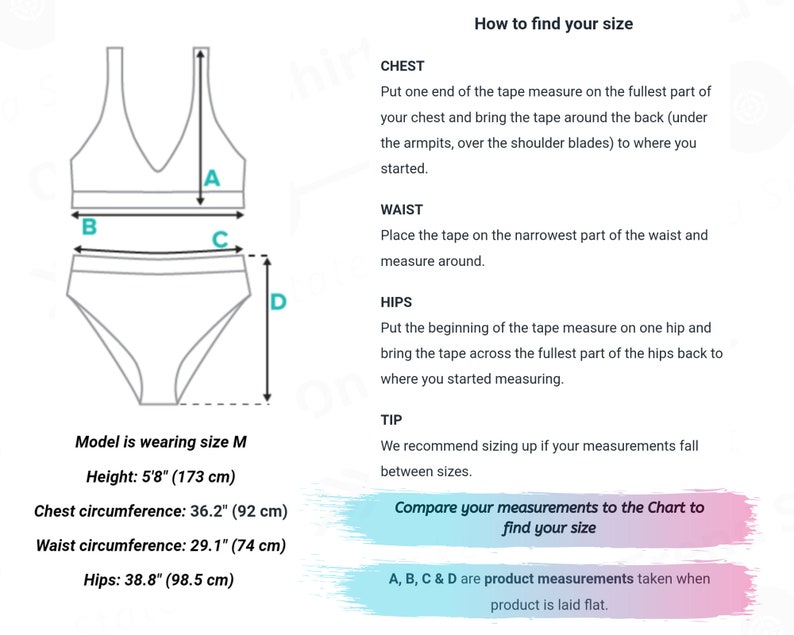 A

B

C

D

Model is wearing size M

Height: 5'8" (173 cm)

Chest circumference: 36.2" (92 cm)

Waist circumference: 29.1" (74 cm)

Hips: 38.8" (98.5 cm)

How to find your size

CHEST
Put one end of the tape measure on the fullest part of your chest and bring the tape around the back (under the armpits, over the shoulder blades) to where you started.

WAIST
Place the tape on the narrowest part of the waist and measure around.

HIPS
Put the beginning of the tape measure on one hip and bring the tape across the fullest part of the hips back to where you started measuring.

TIP
We recommend sizing up if your measurements fall between sizes.

Compare your measurements to the Chart to find your size

A, B, C & D are product measurements taken when product is laid flat.