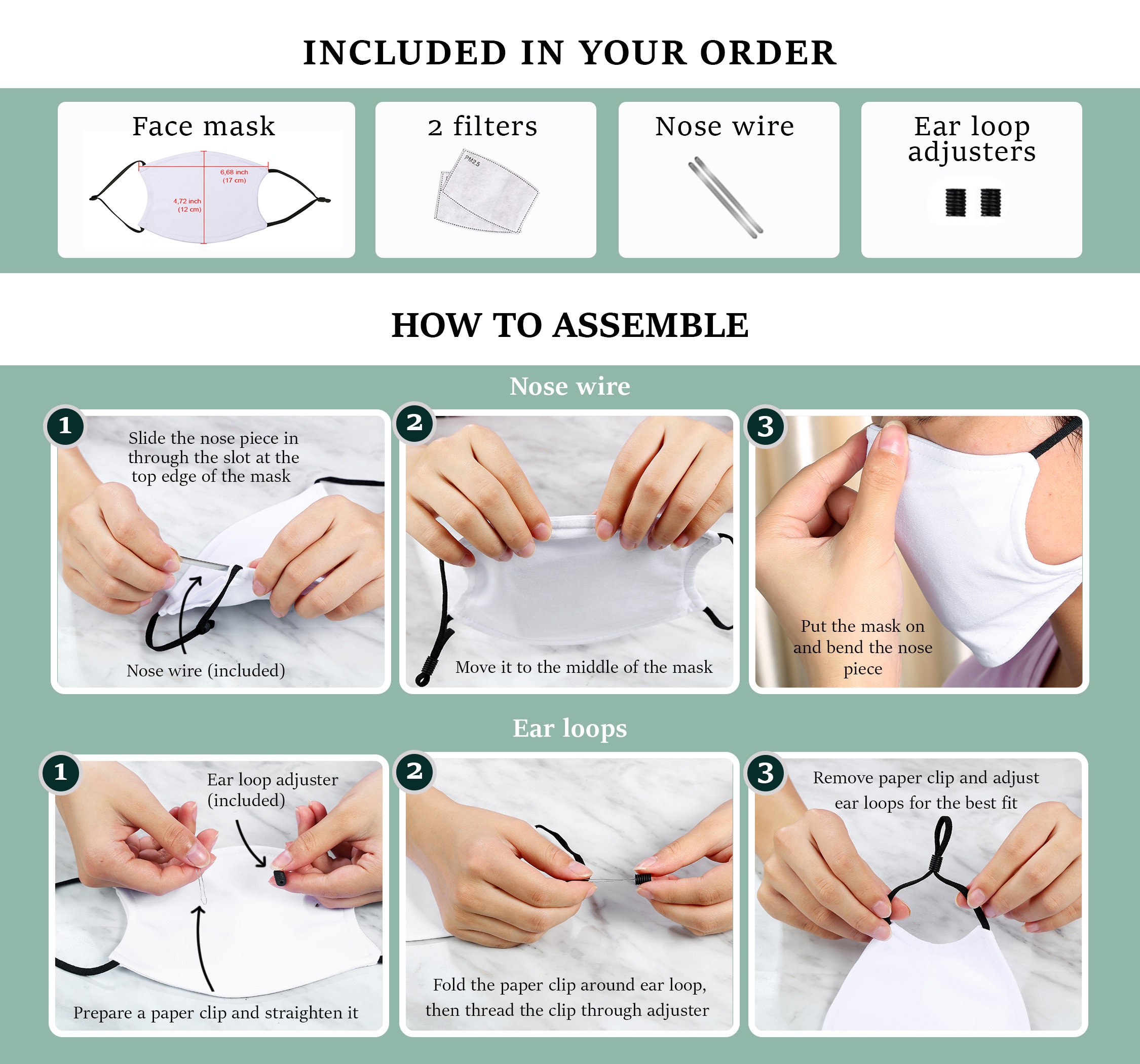 INCLUDED IN YOUR ORDER

Face mask

6,68 inch (17 cm)

4,72 inch (12 cm)

2 filters

PM2.5

Nose wire

Ear loop adjusters

HOW TO ASSEMBLE

Nose wire

1

Slide the nose piece in through the slot at the top edge of the mask

Nose wire (included)

2

Move it to the middle of the mask

3

Put the mask on and bend the nose piece

Ear loops

1

Ear loop adjuster (included)

Prepare a paper clip and straighten it

2

Fold the paper clip around ear loop, then thread the clip through adjuster

3

Remove paper clip and adjust ear loops for the best fit