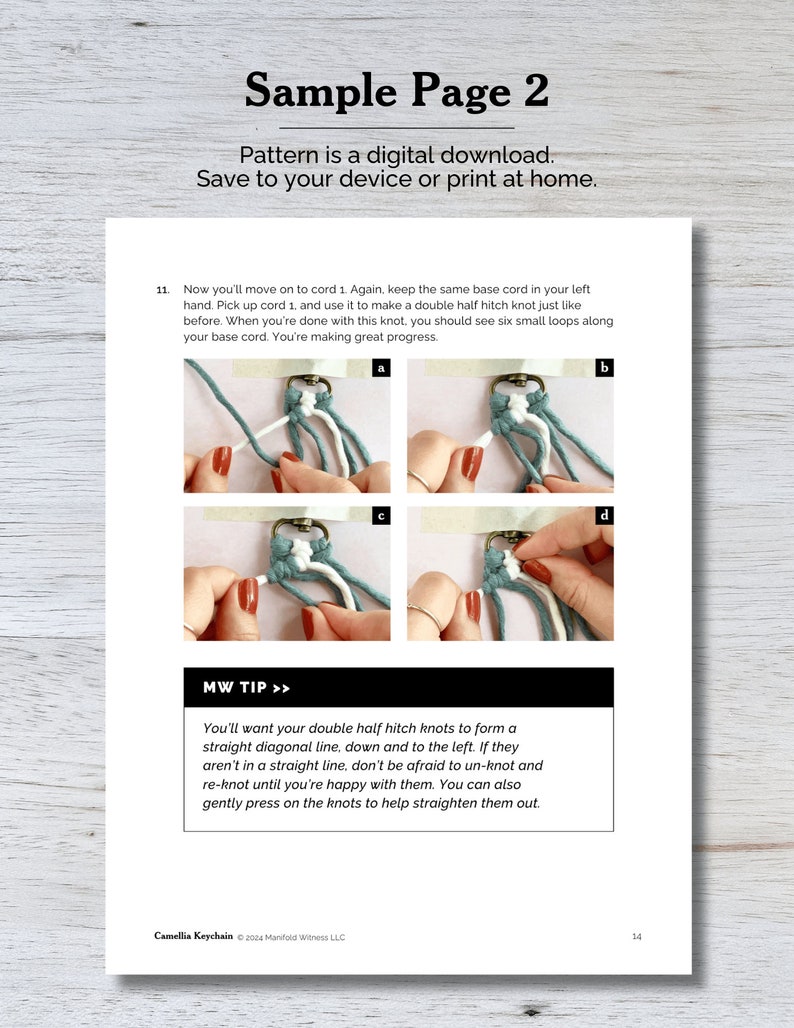 Sample Page 2

Pattern is a digital download.
Save to your device or print at home.

11. Now you'll move on to cord 1. Again, keep the same base cord in your left hand. Pick up cord 1, and use it to make a double half hitch knot just like before. When you're done with this knot, you should see six small loops along your base cord. You're making great progress.

a

b

c

d

MW TIP >>

You'll want your double half hitch knots to form a straight diagonal line, down and to the left. If they aren't in a straight line, don't be afraid to un-knot and re-knot until you're happy with them. You can also gently press on the knots to help straighten them out.

Camellia Keychain © 2024 Manifold Witness LLC

14