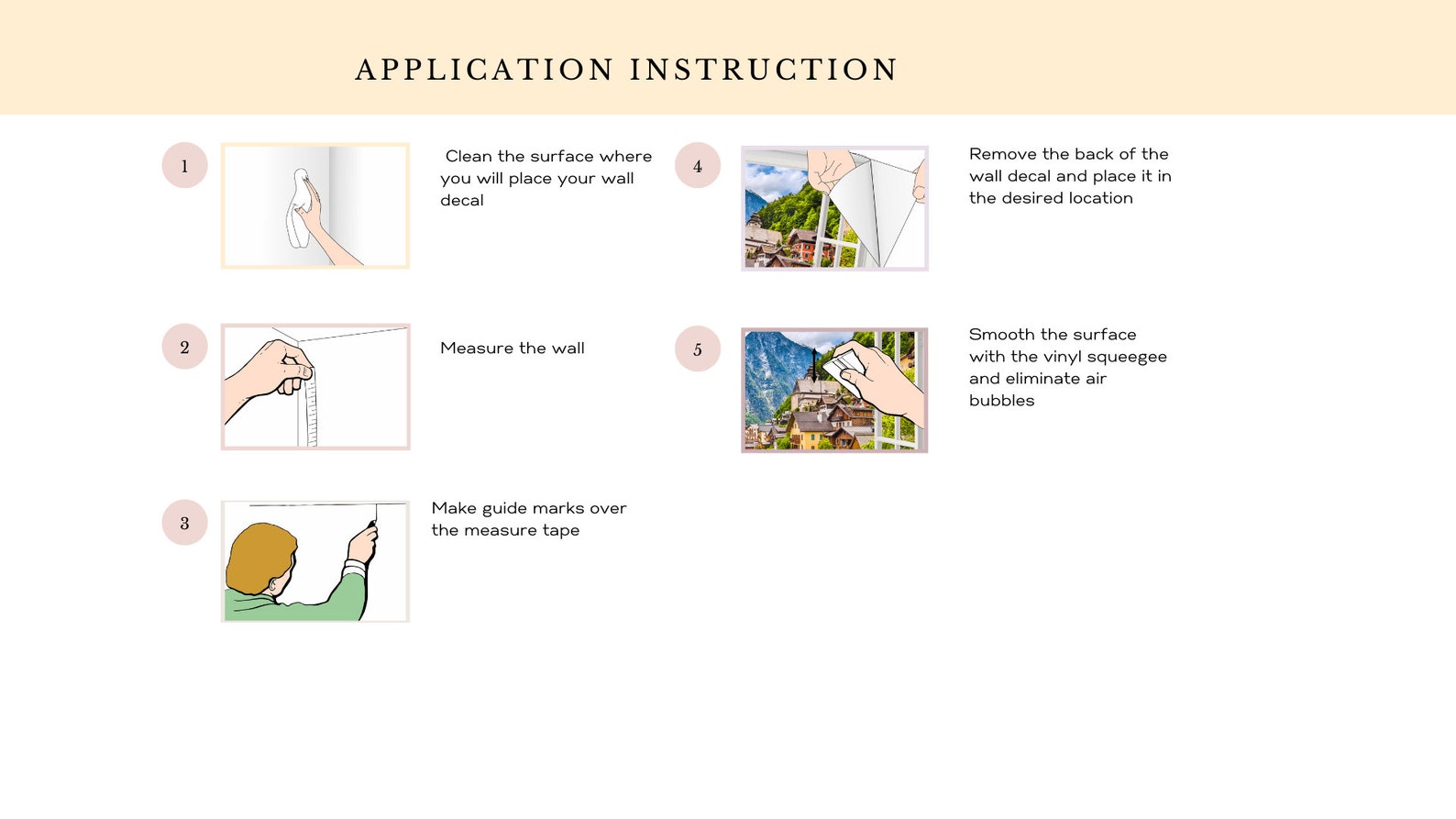 APPLICATION INSTRUCTION

1

Clean the surface where you will place your wall decal

2

Measure the wall

3

Make guide marks over the measure tape

4

Remove the back of the wall decal and place it in the desired location

5

Smooth the surface with the vinyl squeegee and eliminate air bubbles