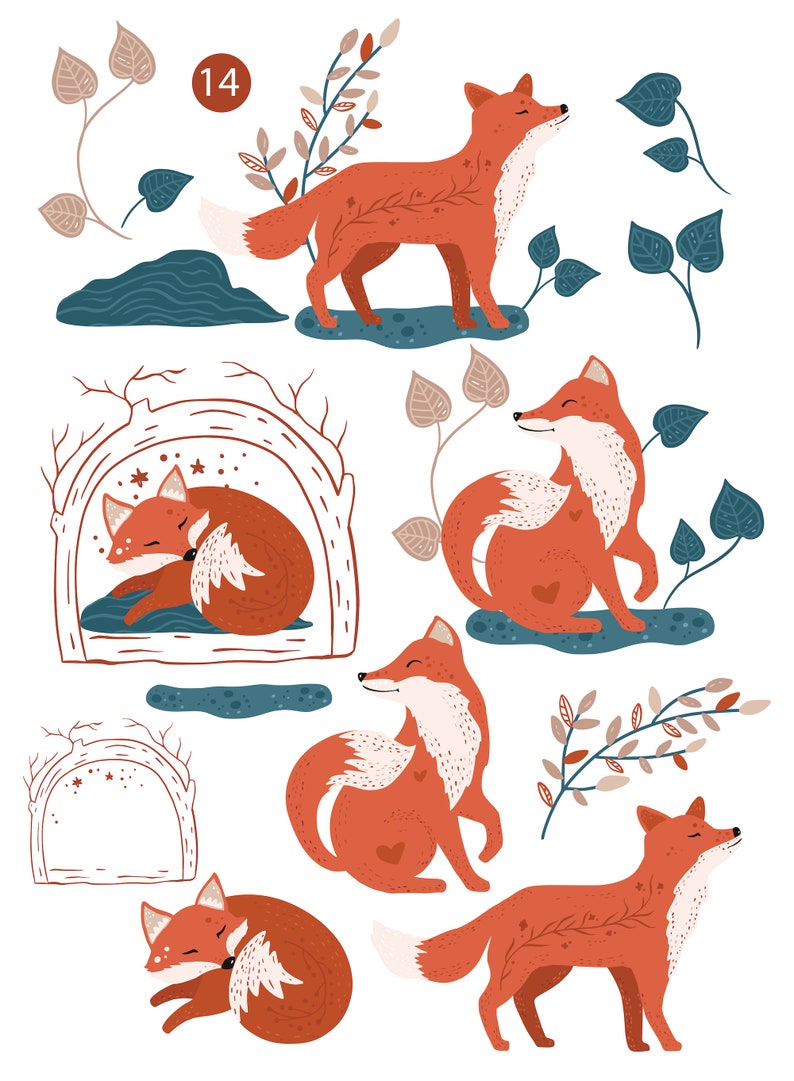 14