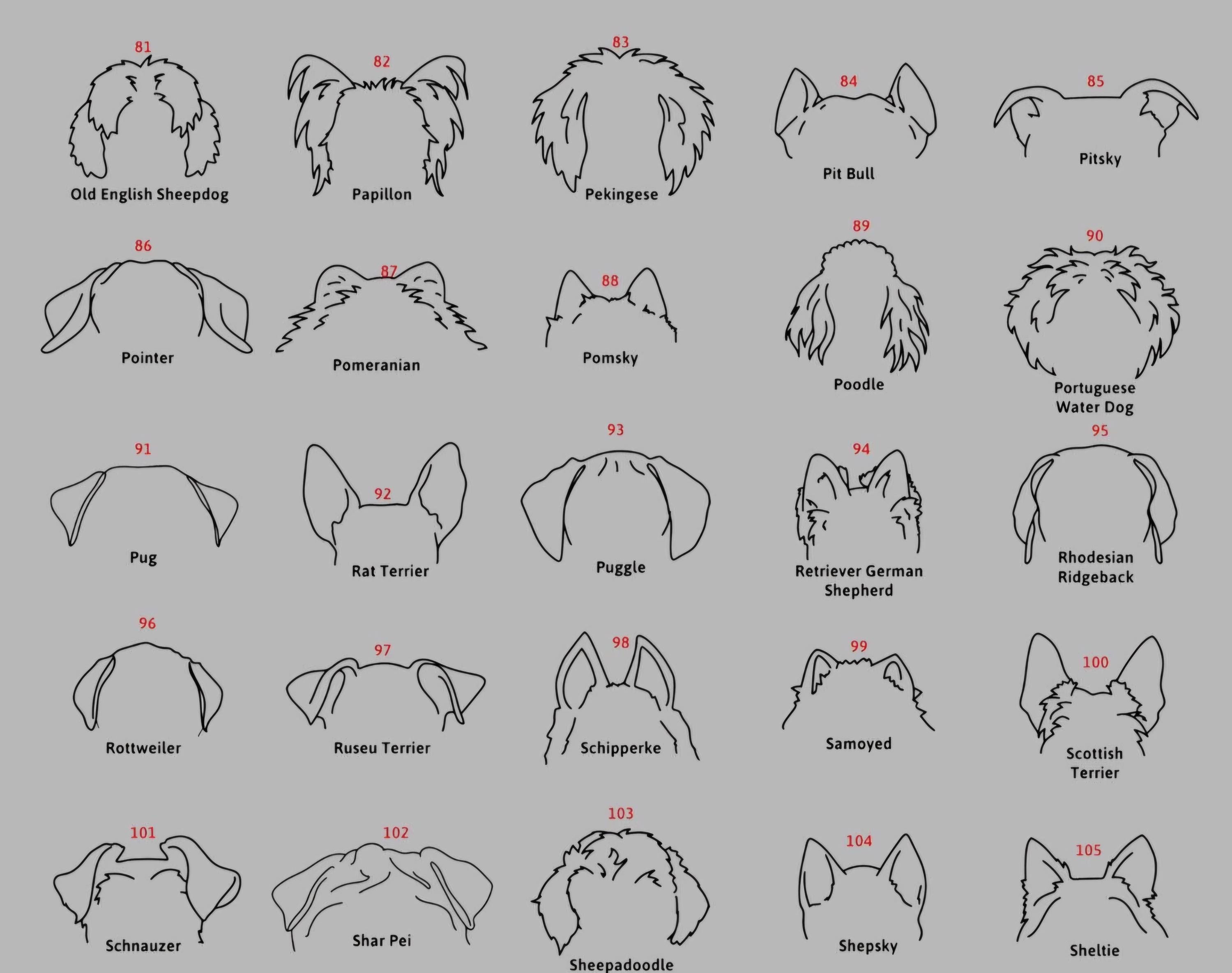 81
Old English Sheepdog

82
Papillon

83
Pekingese

84
Pit Bull

85
Pitsky

86
Pointer

87
Pomeranian

88
Pomsky

89
Poodle

90
Portuguese Water Dog

91
Pug

92
Rat Terrier

93
Puggle

94
Retriever German Shepherd

95
Rhodesian Ridgeback

96
Rottweiler

97
Ruseu Terrier

98
Schipperke

99
Samoyed

100
Scottish Terrier

101
Schnauzer

102
Shar Pei

103
Sheepadoodle

104
Shepsky

105
Sheltie