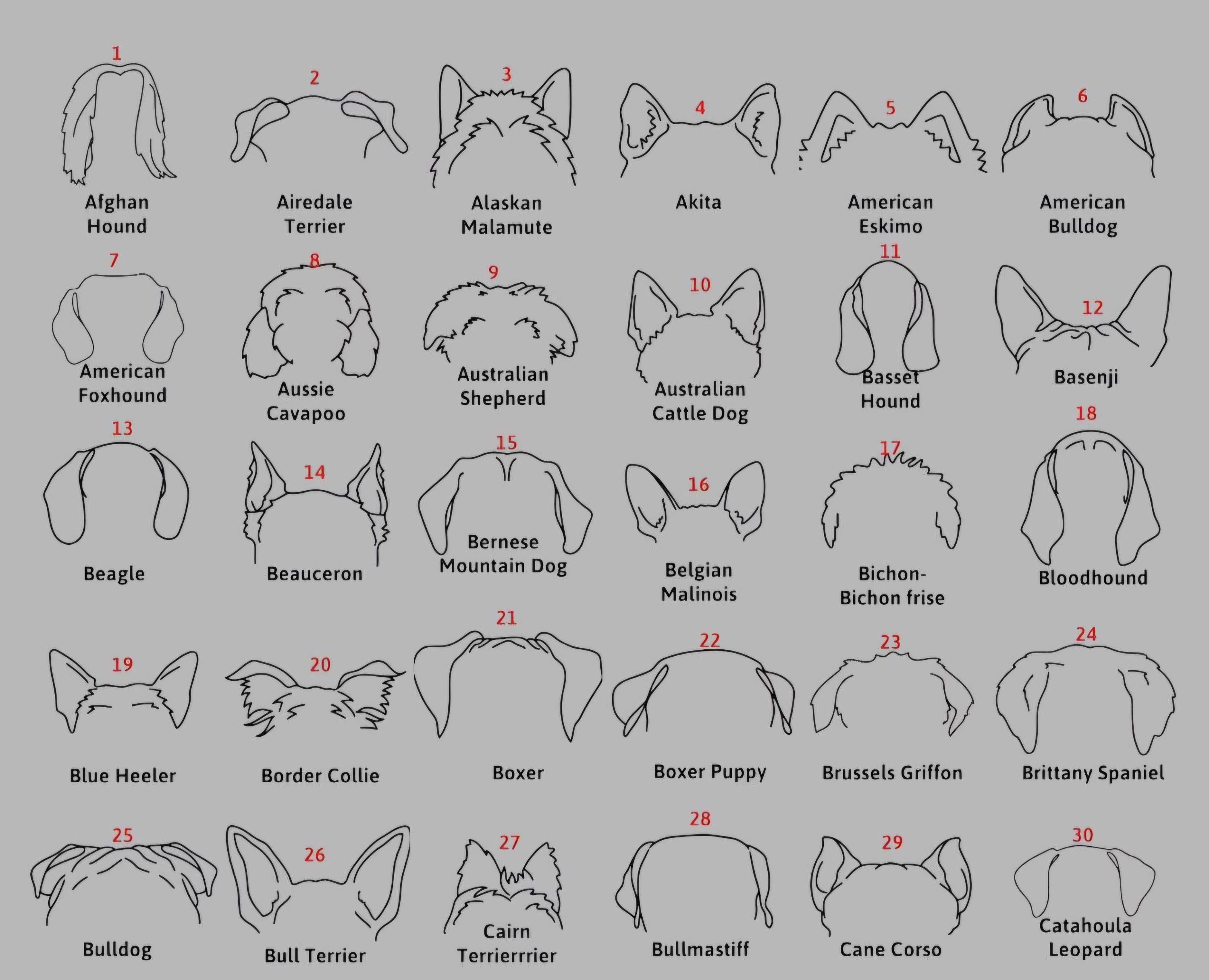 1
Afghan Hound

2
Airedale Terrier

3
Alaskan Malamute

4
Akita

5
American Eskimo

6
American Bulldog

7
American Foxhound

8
Aussie Cavapoo

9
Australian Shepherd

10
Australian Cattle Dog

11
Basset Hound

12
Basenji

13
Beagle

14
Beauceron

15
Bernese Mountain Dog

16
Belgian Malinois

17
Bichon-Bichon frise

18
Bloodhound

19
Blue Heeler

20
Border Collie

21
Boxer

22
Boxer Puppy

23
Brussels Griffon

24
Brittany Spaniel

25
Bulldog

26
Bull Terrier

27
Cairn Terrierrrier

28
Bullmastiff

29
Cane Corso

30
Catahoula Leopard