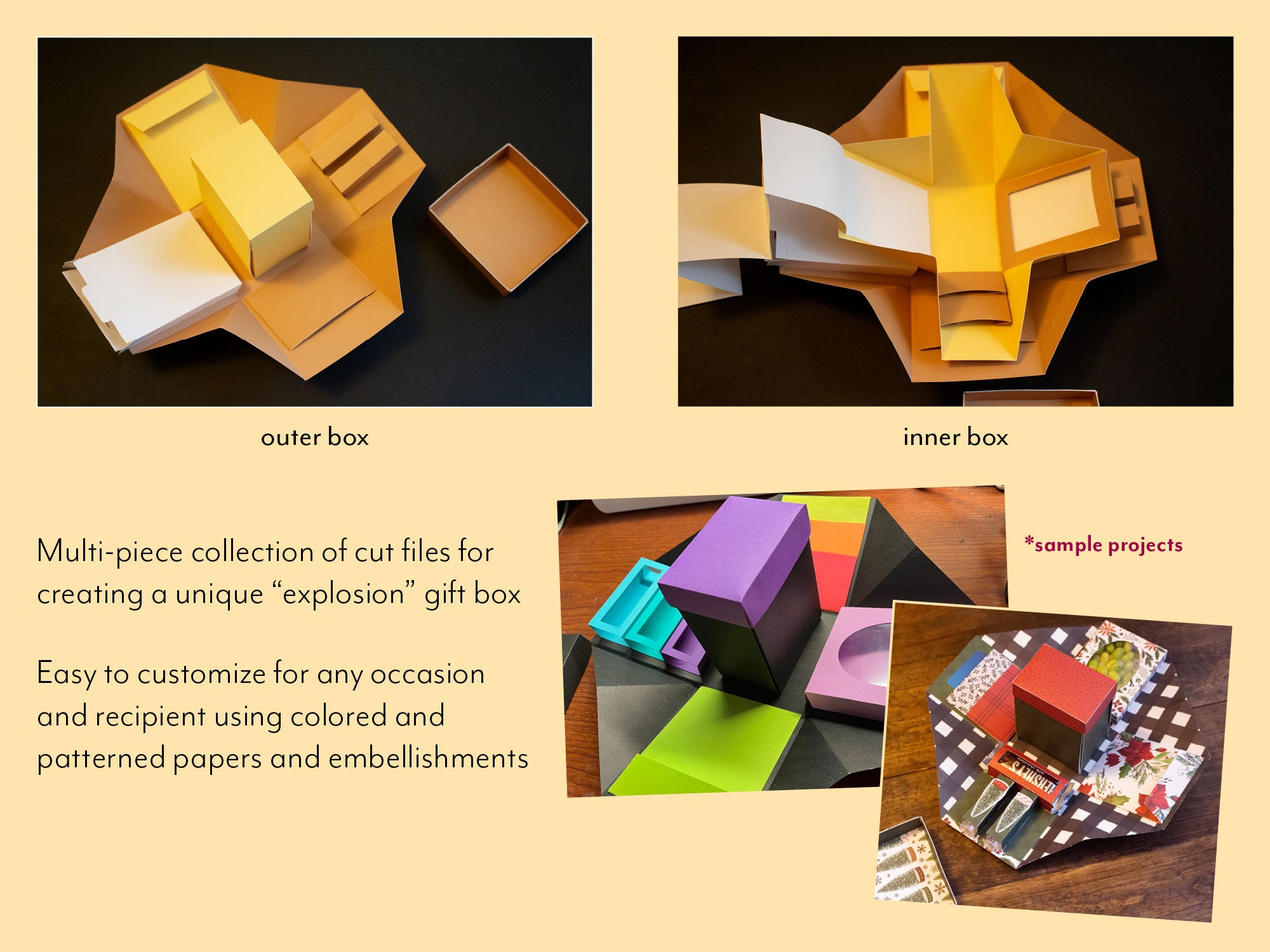 outer box

inner box

Multi-piece collection of cut files for creating a unique “explosion” gift box

Easy to customize for any occasion and recipient using colored and patterned papers and embellishments

*sample projects

HERSHEY'S