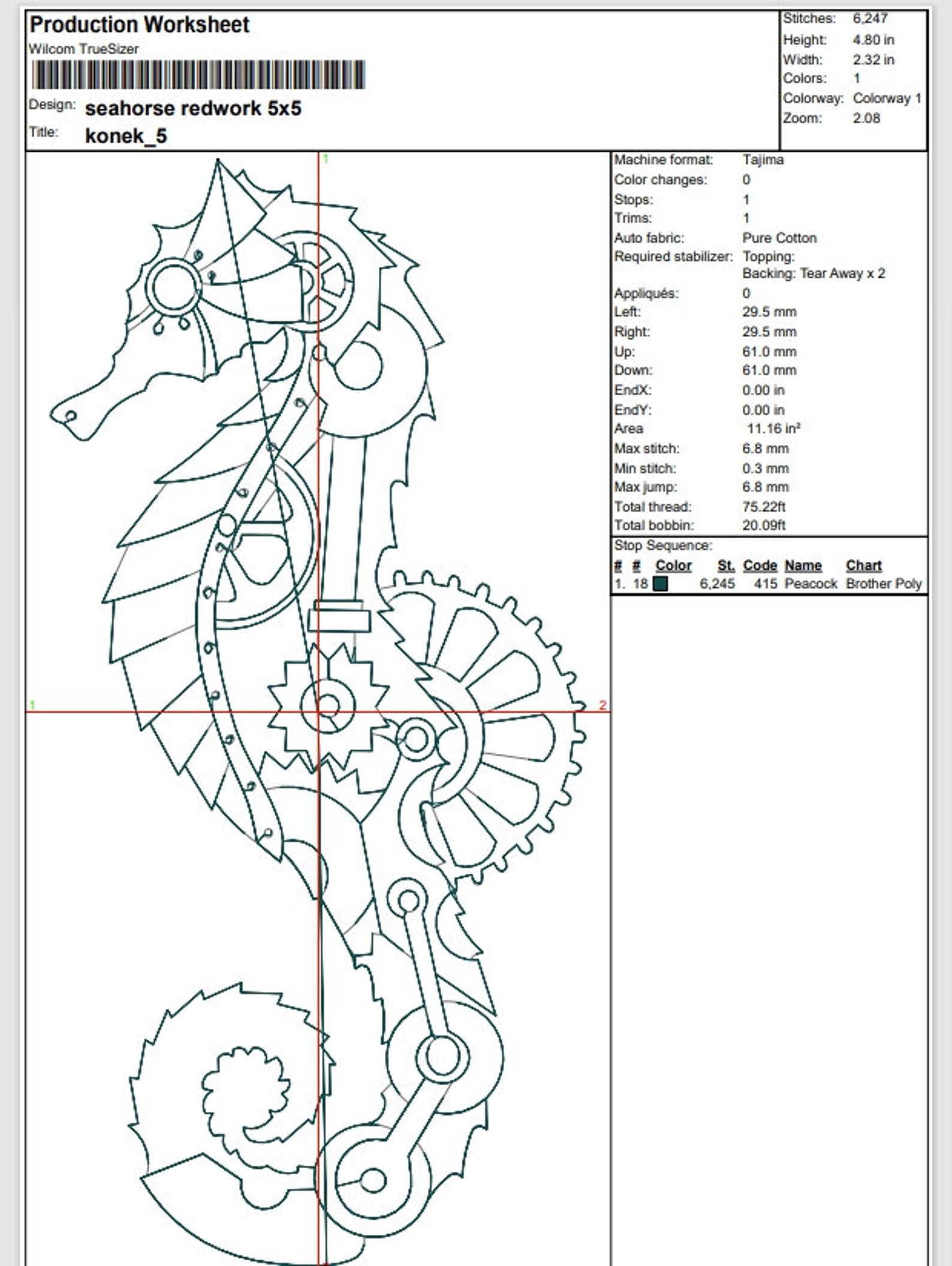 Production Worksheet
Wilcom TrueSizer

Design: seahorse redwork 5x5
Title: konek_5

| | |
|---|---|
| Stitches: | 6,247 |
| Height: | 4.80 in |
| Width: | 2.32 in |
| Colors: | 1 |
| Colorway: | Colorway 1 |
| Zoom: | 2.08 |

1
1
2

| | |
|---|---|
| Machine format: | Tajima |
| Color changes: | 0 |
| Stops: | 1 |
| Trims: | 1 |
| Auto fabric: | Pure Cotton |
| Required stabilizer: | Topping: Backing: Tear Away x 2 |
| Appliqués: | 0 |
| Left: | 29.5 mm |
| Right: | 29.5 mm |
| Up: | 61.0 mm |
| Down: | 61.0 mm |
| EndX: | 0.00 in |
| EndY: | 0.00 in |
| Area | 11.16 in² |
| Max stitch: | 6.8 mm |
| Min stitch: | 0.3 mm |
| Max jump: | 6.8 mm |
| Total thread: | 75.22ft |
| Total bobbin: | 20.09ft |

Stop Sequence:

| # | # | Color | St. | Code | Name | Chart |
|---|---|---|---|---|---|---|
| 1. | 18 | | 6,245 | 415 | Peacock | Brother Poly |