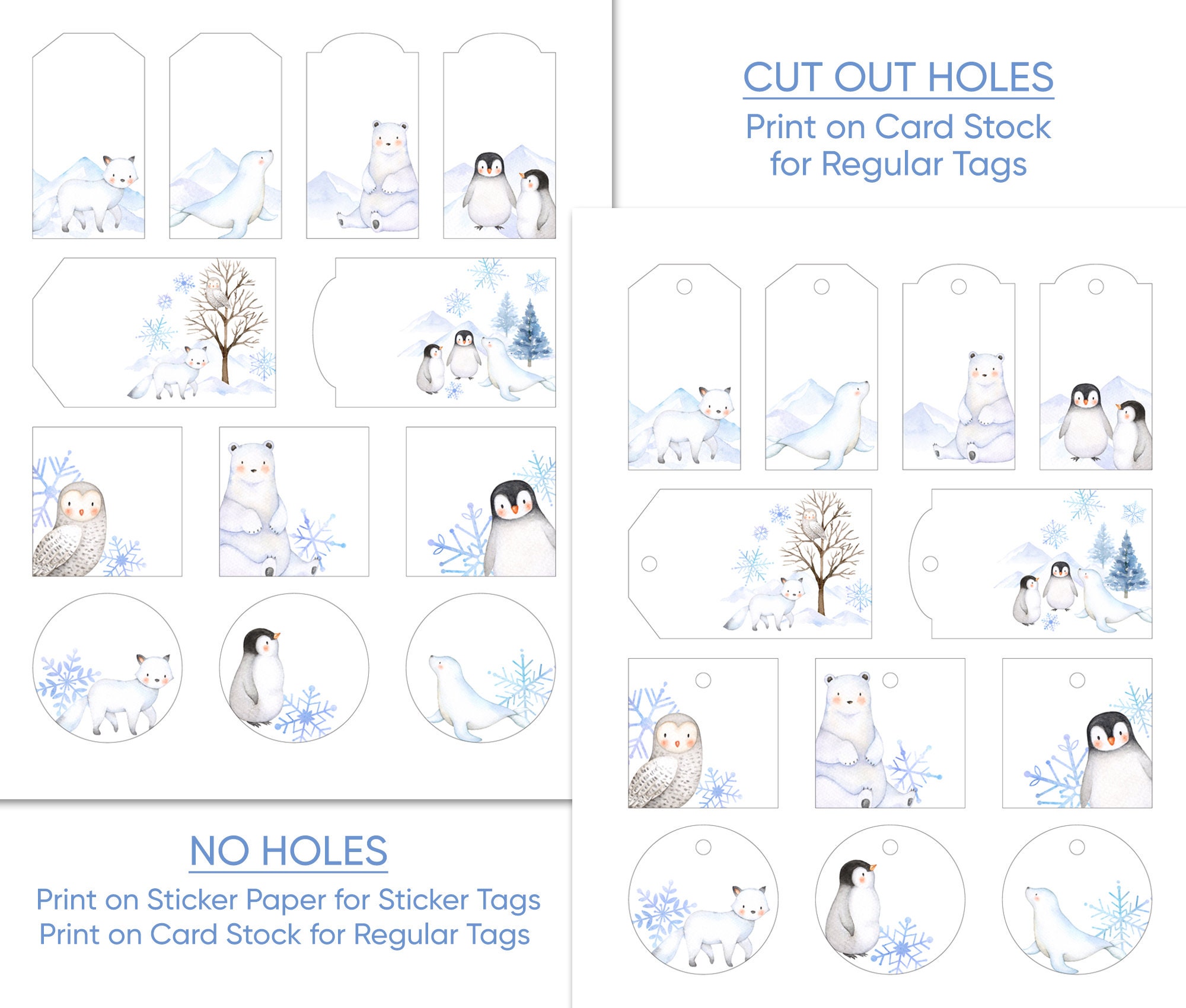 CUT OUT HOLES
Print on Card Stock for Regular Tags

NO HOLES
Print on Sticker Paper for Sticker Tags
Print on Card Stock for Regular Tags