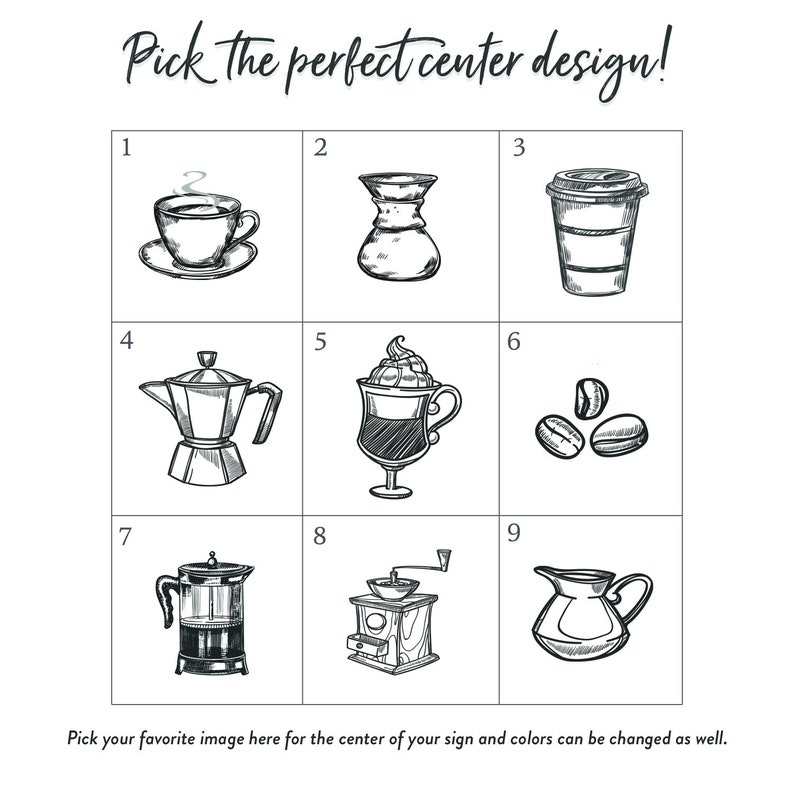 Pick the perfect center design!

| 1 | 2 | 3 |
|---|---|---|
| 4 | 5 | 6 |
| 7 | 8 | 9 |

Pick your favorite image here for the center of your sign and colors can be changed as well.